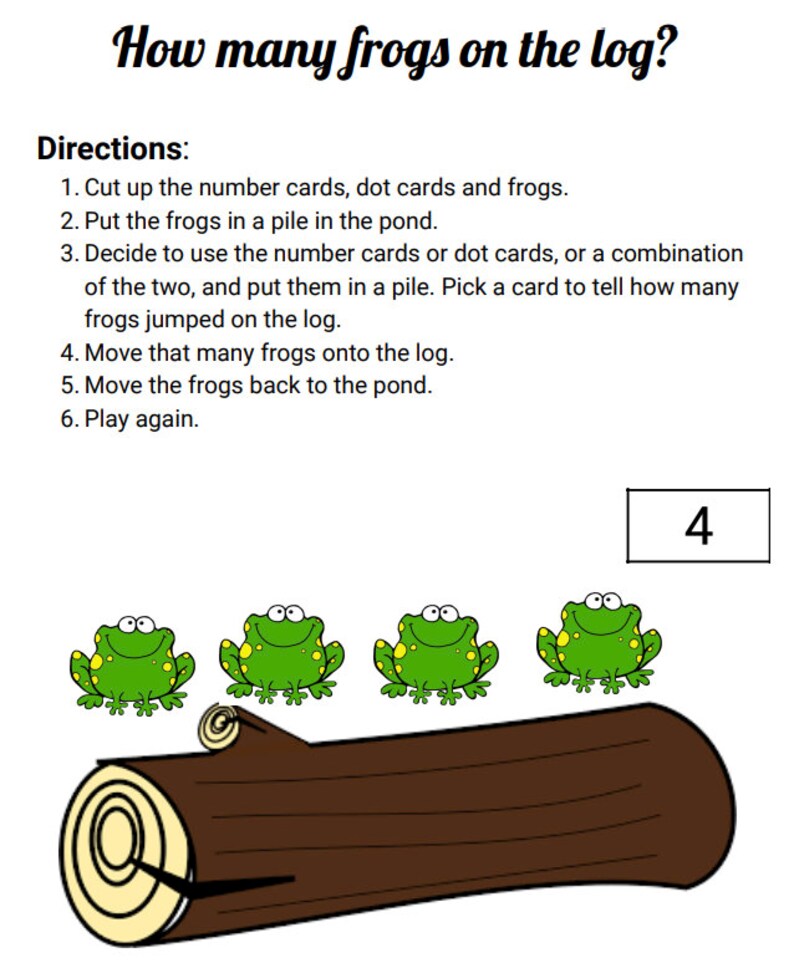 How many frogs on the log?

Directions:
1. Cut up the number cards, dot cards and frogs.
2. Put the frogs in a pile in the pond.
3. Decide to use the number cards or dot cards, or a combination of the two, and put them in a pile. Pick a card to tell how many frogs jumped on the log.
4. Move that many frogs onto the log.
5. Move the frogs back to the pond.
6. Play again.

4