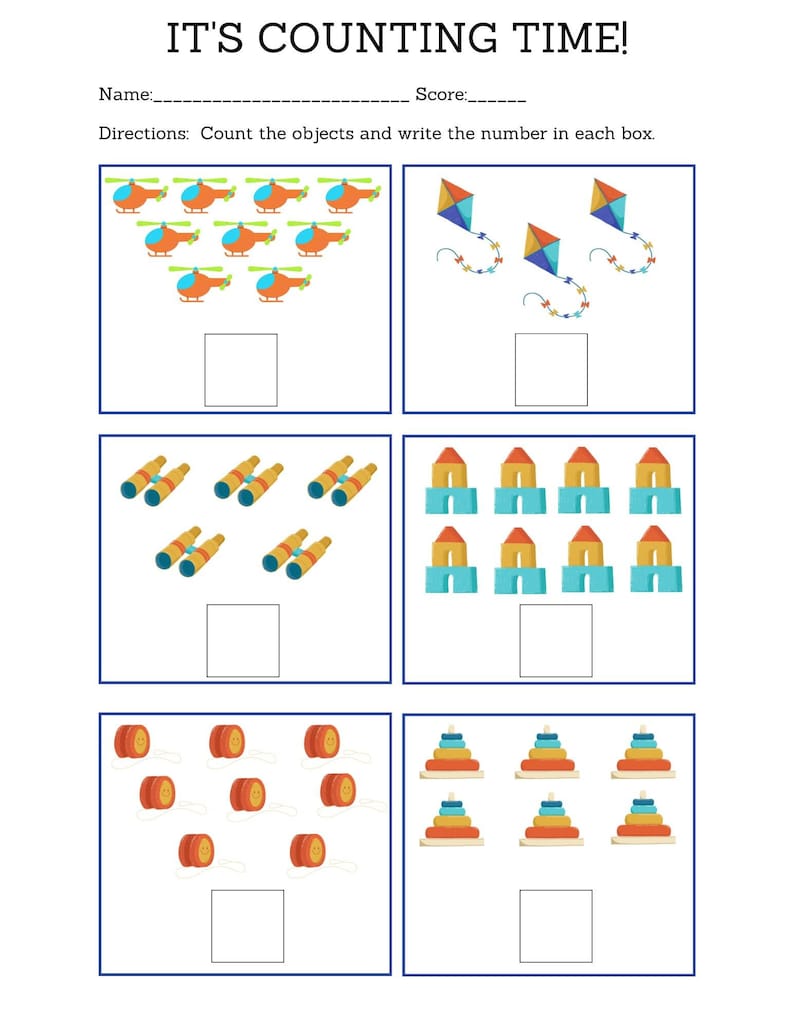 IT'S COUNTING TIME!

Name:___________________________ Score:______

Directions: Count the objects and write the number in each box.