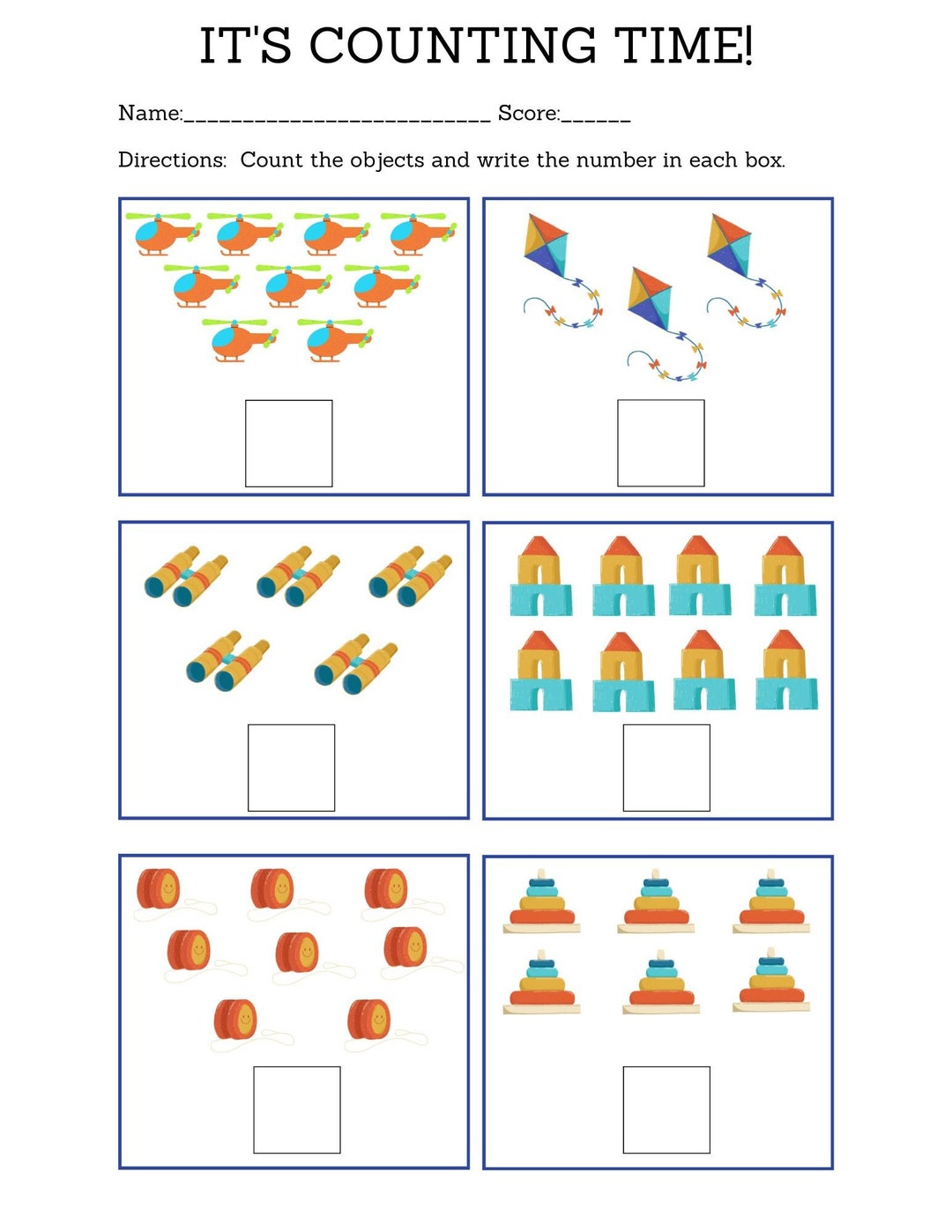 IT'S COUNTING TIME!

Name:__________________________ Score:______

Directions: Count the objects and write the number in each box.