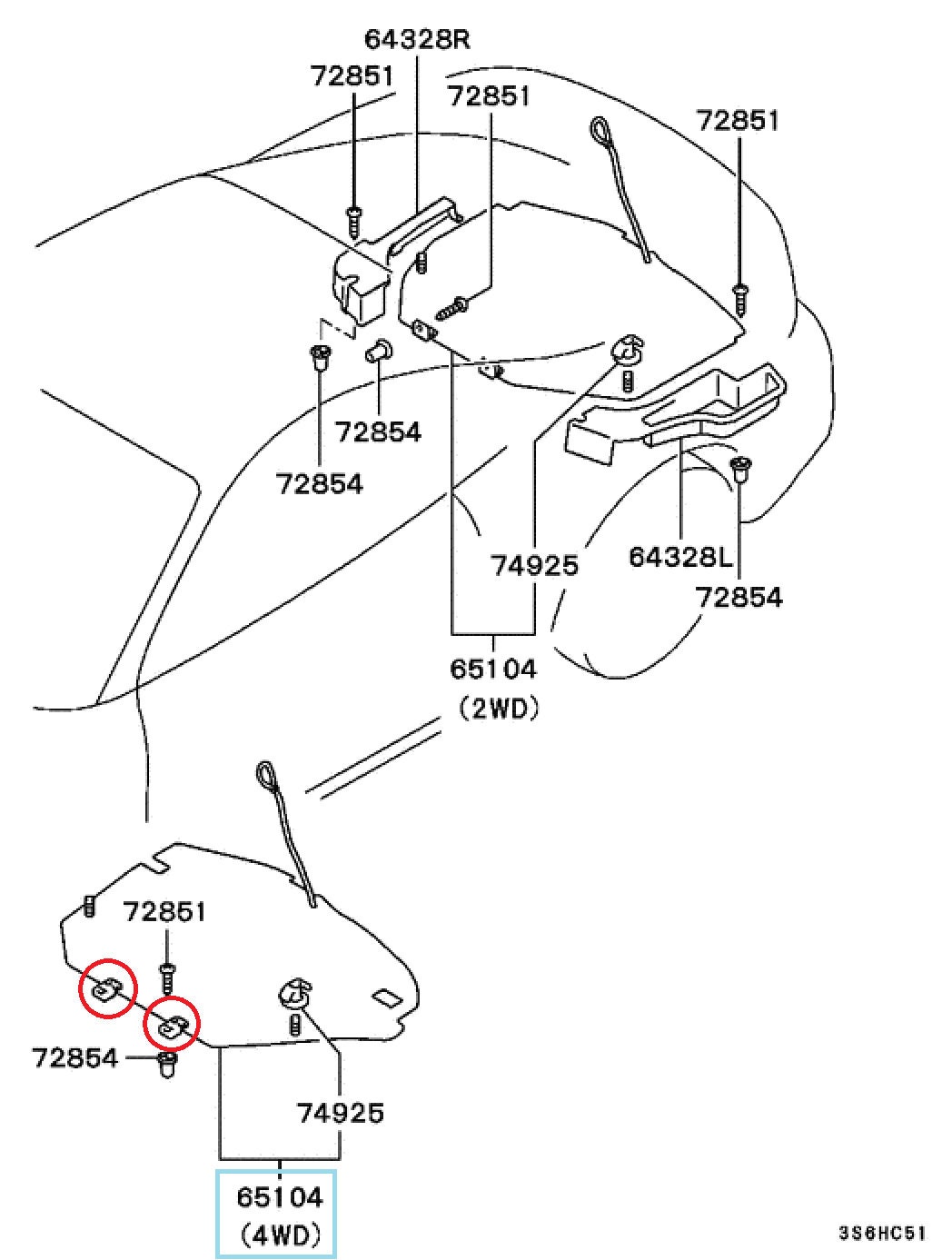 64328R
72851
72851
72851
72854
72854
74925
64328L
72854
65104
(2WD)
72851
72854
74925
65104
(4WD)
3S6HC51