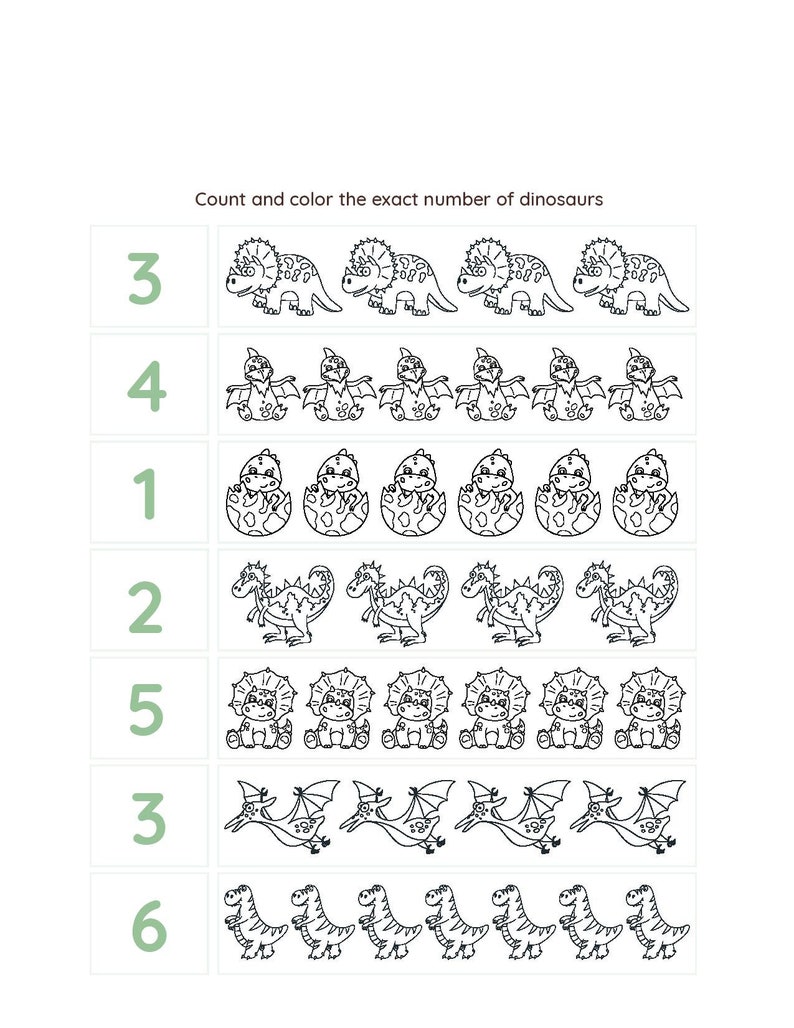 Count and color the exact number of dinosaurs

3

4

1

2

5

3

6