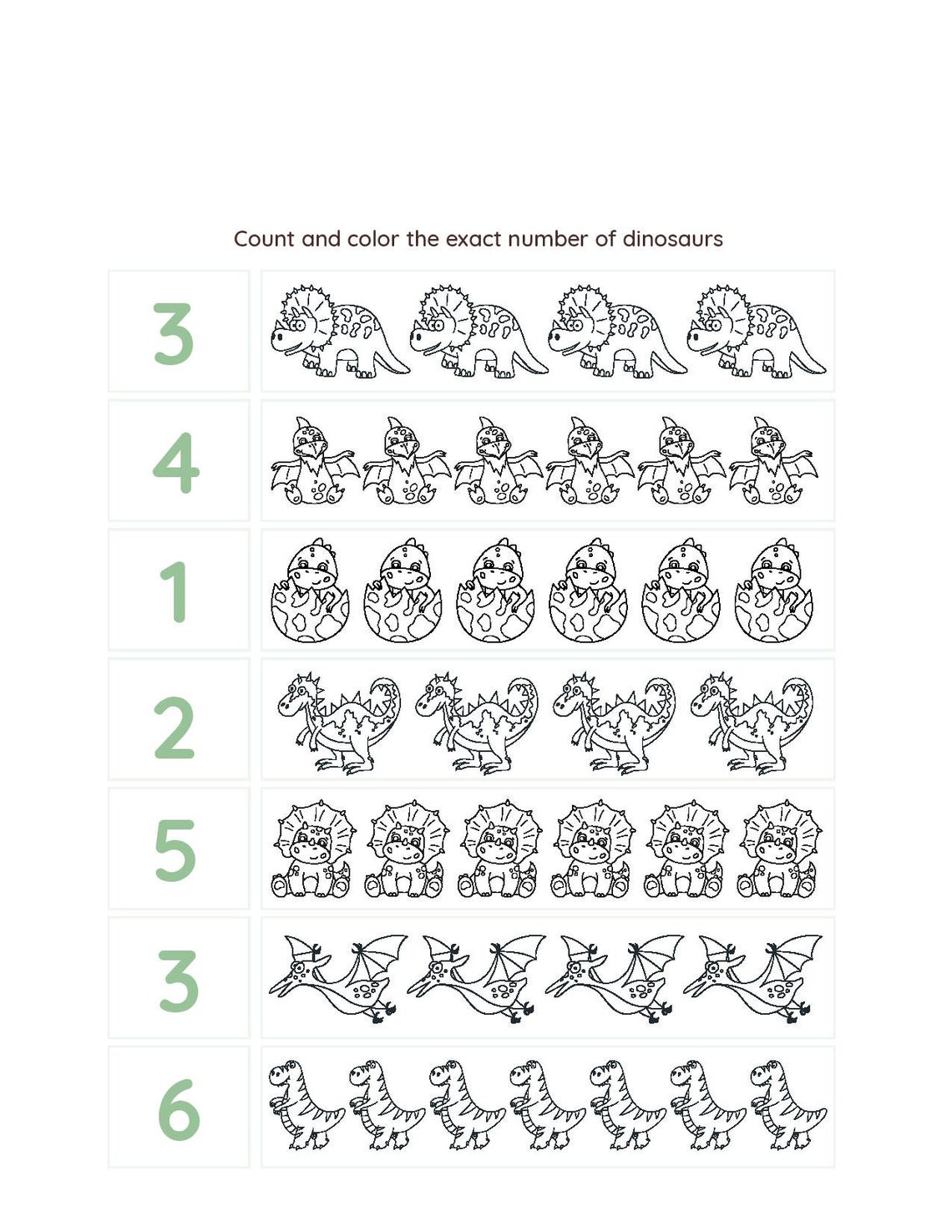 Count and color the exact number of dinosaurs

3

4

1

2

5

3

6