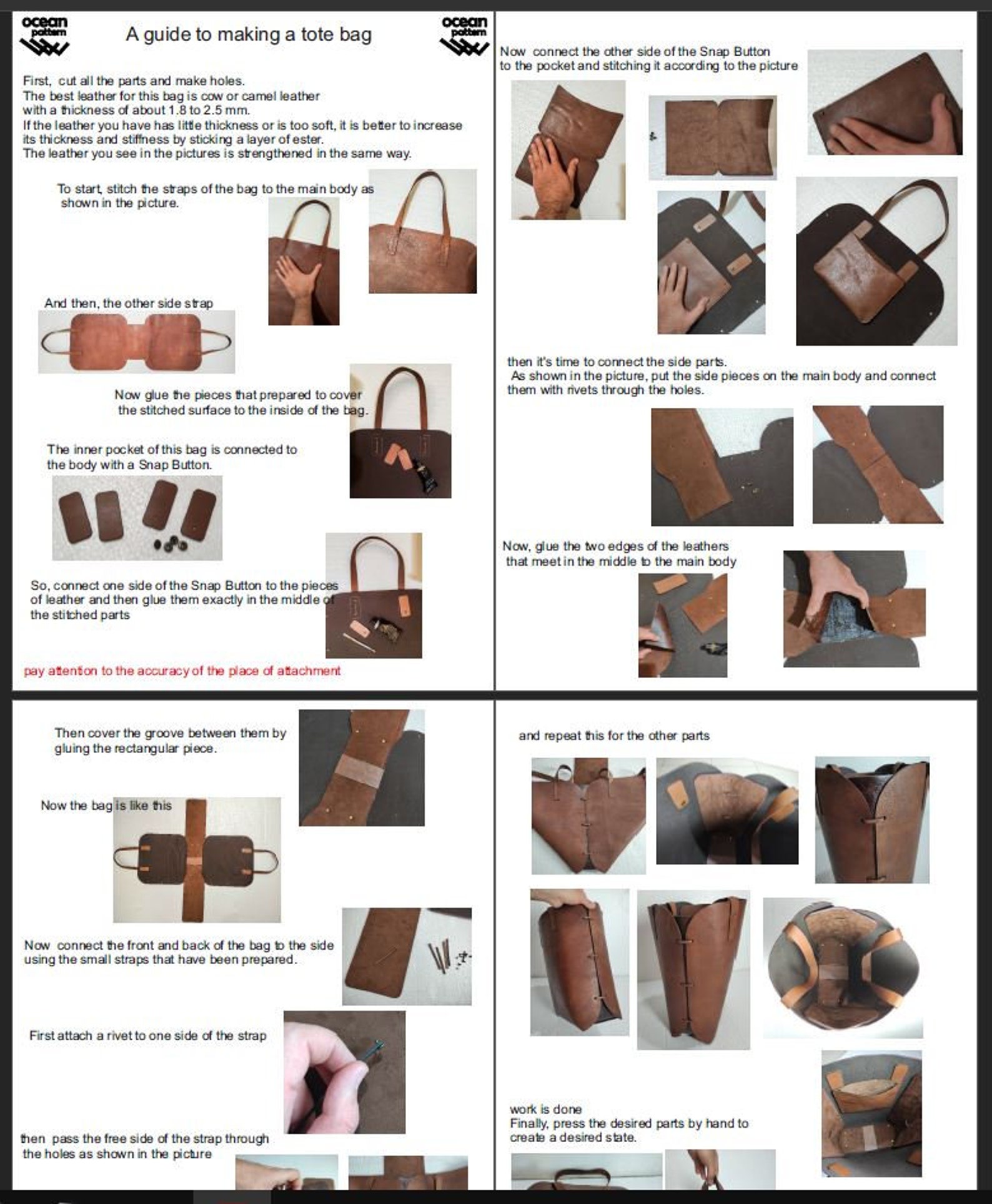 ocean pattern

A guide to making a tote bag

ocean pattern

First, cut all the parts and make holes.
The best leather for this bag is cow or camel leather with a thickness of about 1.8 to 2.5 mm.
If the leather you have has little thickness or is too soft, it is better to increase its thickness and stiffness by sticking a layer of ester.
The leather you see in the pictures is strengthened in the same way.

To start, stitch the straps of the bag to the main body as shown in the picture.

And then, the other side strap

Now glue the pieces that prepared to cover the stitched surface to the inside of the bag.

The inner pocket of this bag is connected to the body with a Snap Button.

So, connect one side of the Snap Button to the pieces of leather and then glue them exactly in the middle of the stitched parts

pay attention to the accuracy of the place of attachment

Now connect the other side of the Snap Button to the pocket and stitching it according to the picture

then it's time to connect the side parts.
As shown in the picture, put the side pieces on the main body and connect them with rivets through the holes.

Now, glue the two edges of the leathers that meet in the middle to the main body

Then cover the groove between them by gluing the rectangular piece.

Now the bag is like this

Now connect the front and back of the bag to the side using the small straps that have been prepared.

First attach a rivet to one side of the strap

then pass the free side of the strap through the holes as shown in the picture

and repeat this for the other parts

work is done
Finally, press the desired parts by hand to create a desired state.