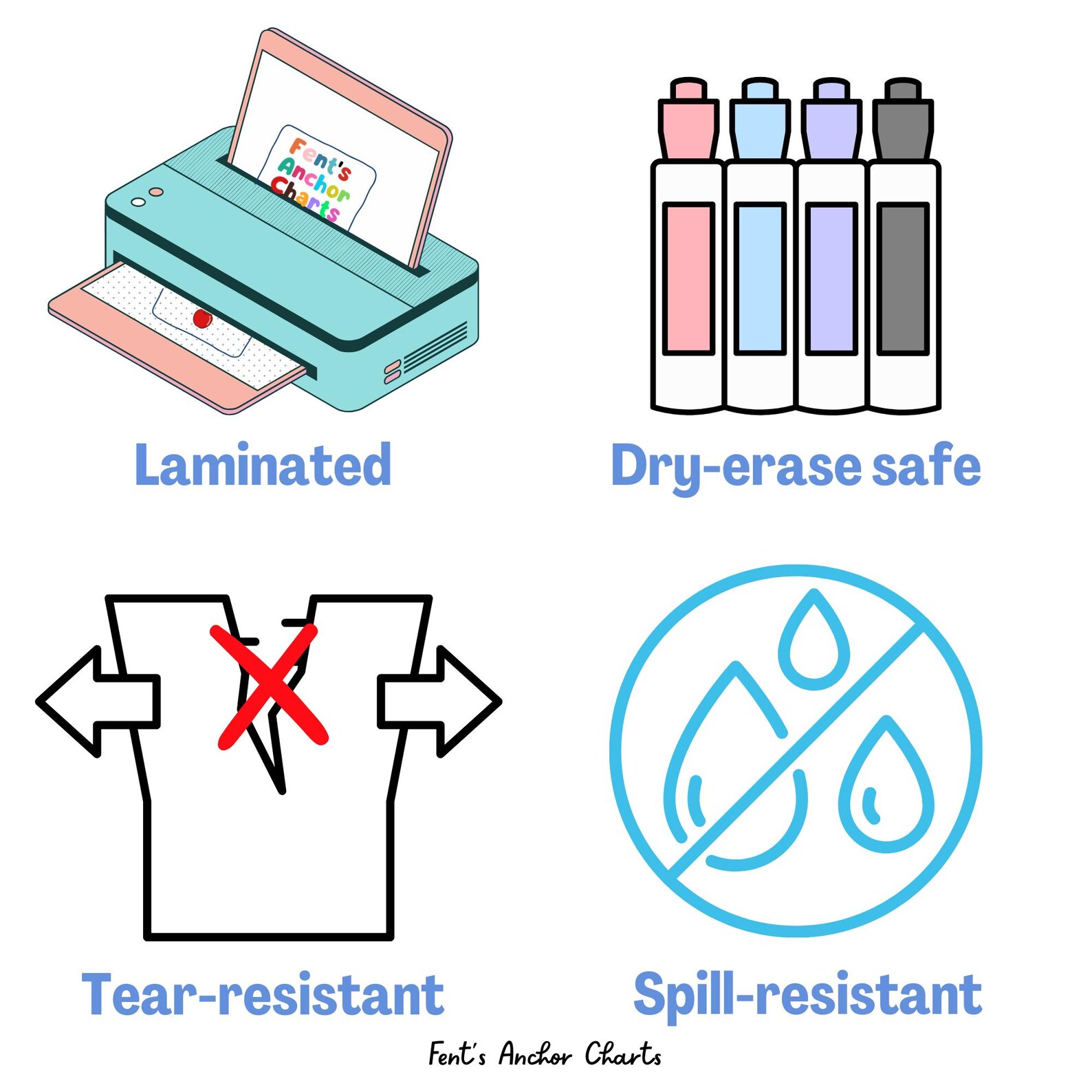 Fent's Anchor Charts

Laminated

Dry-erase safe

Tear-resistant

Spill-resistant

Fent's Anchor Charts