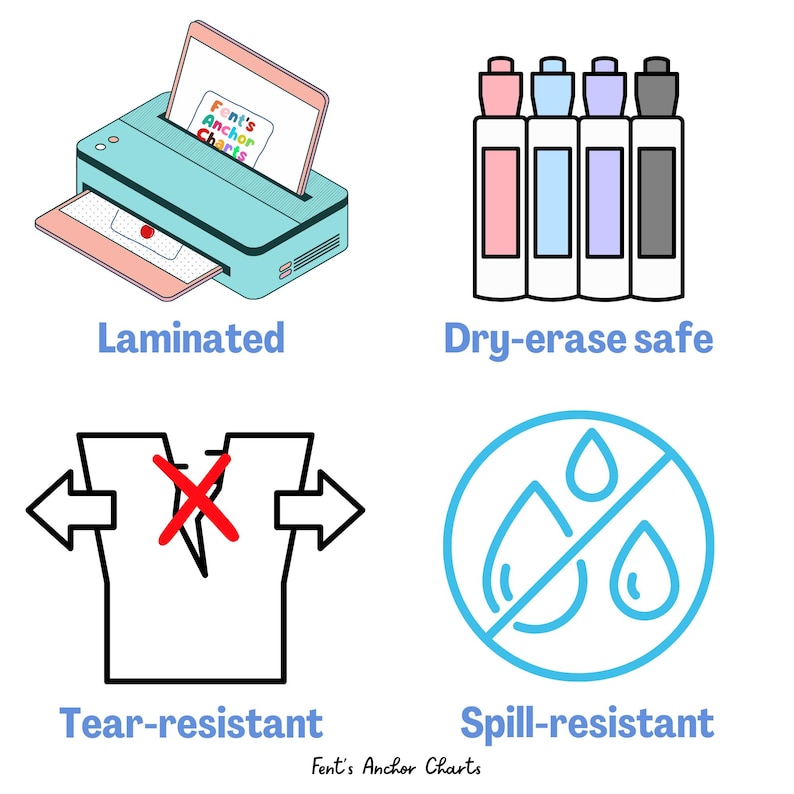 Fent's Anchor Charts

Laminated

Dry-erase safe

Tear-resistant

Spill-resistant

Fent's Anchor Charts