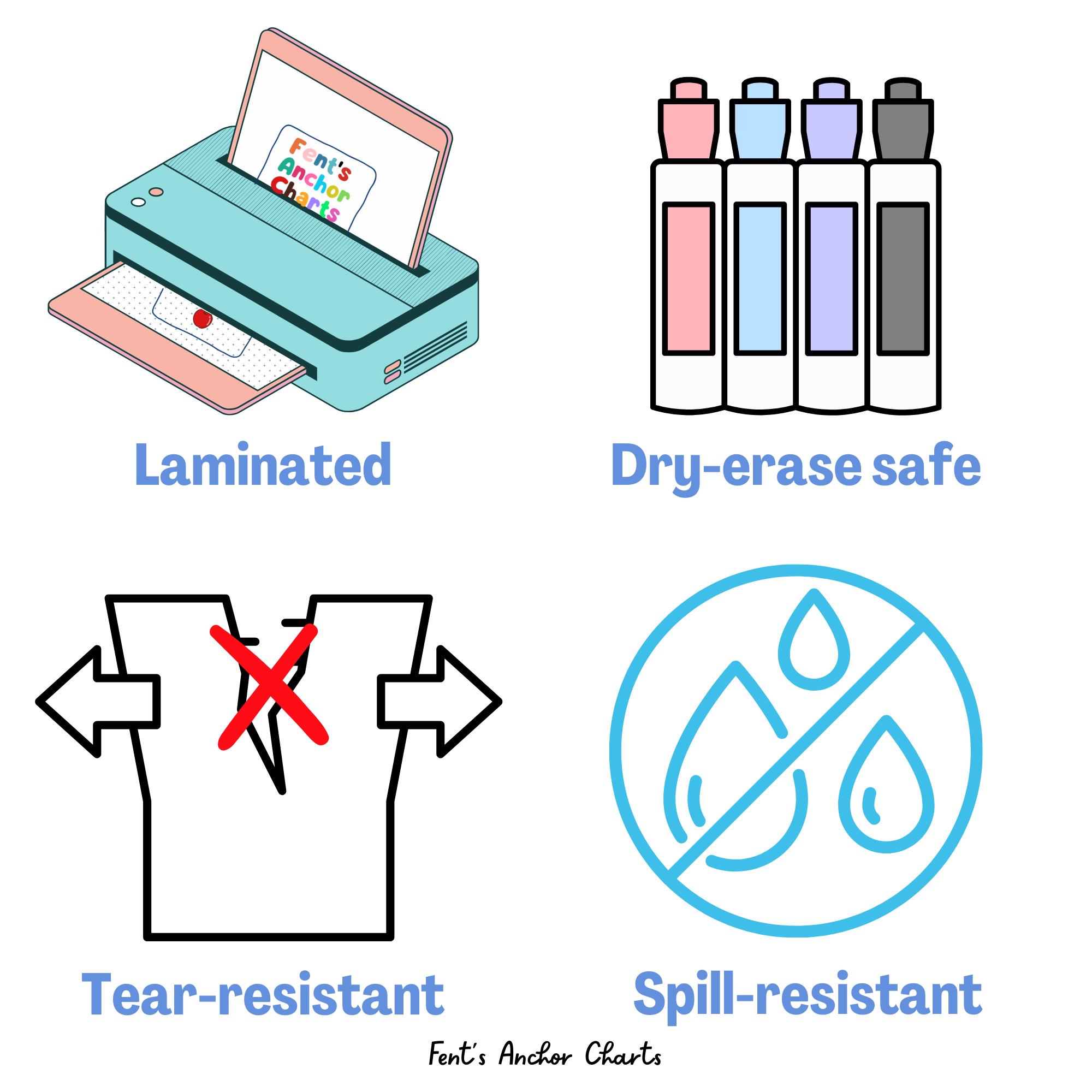 Fent's Anchor Charts

Laminated

Dry-erase safe

Tear-resistant

Spill-resistant

Fent's Anchor Charts