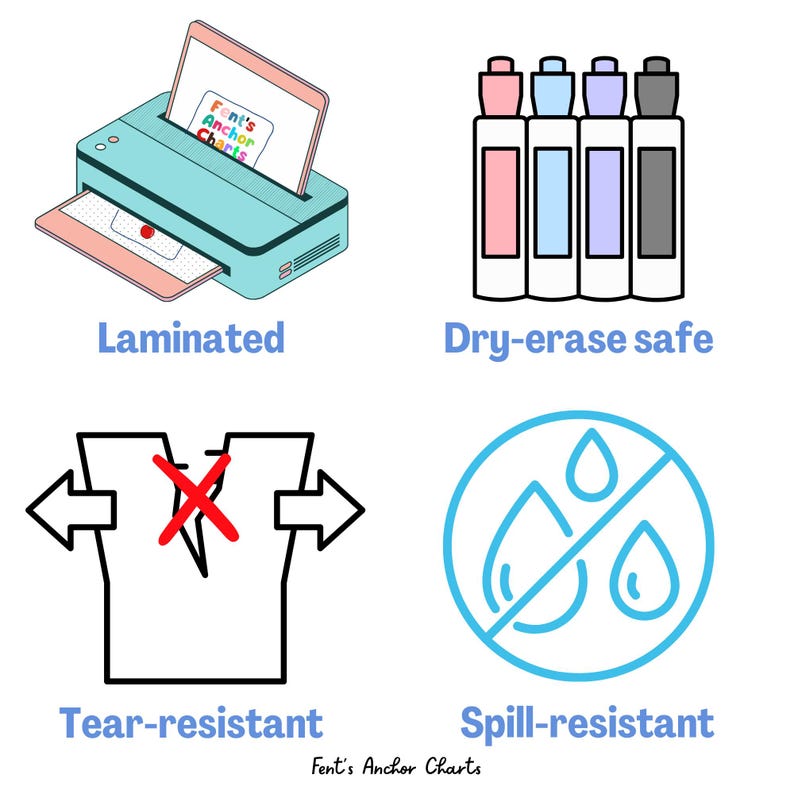 Fent's Anchor Charts

Laminated

Dry-erase safe

Tear-resistant

Spill-resistant

Fent's Anchor Charts