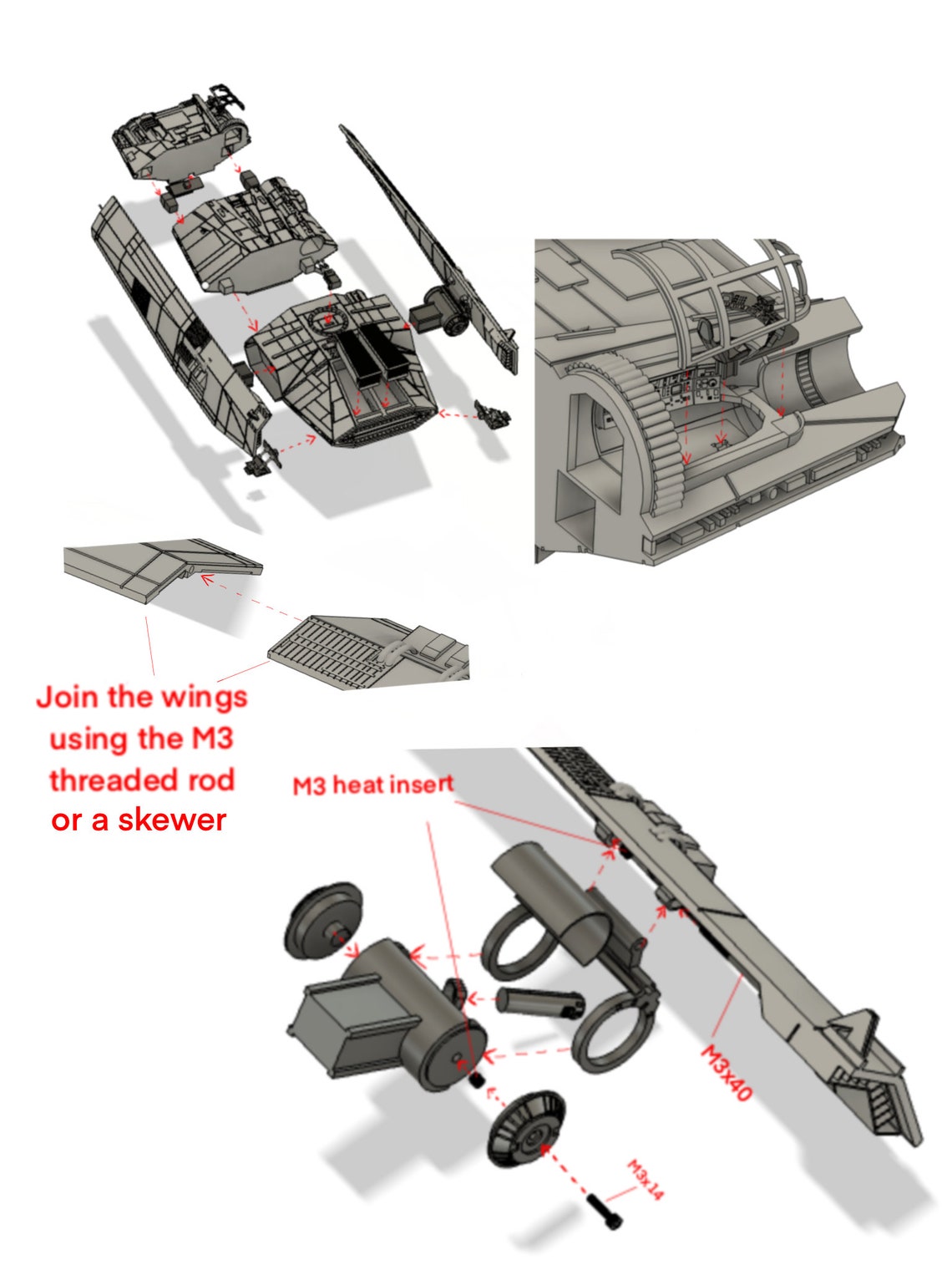 Join the wings using the M3 threaded rod or a skewer

M3 heat insert

M3x40

M3x14