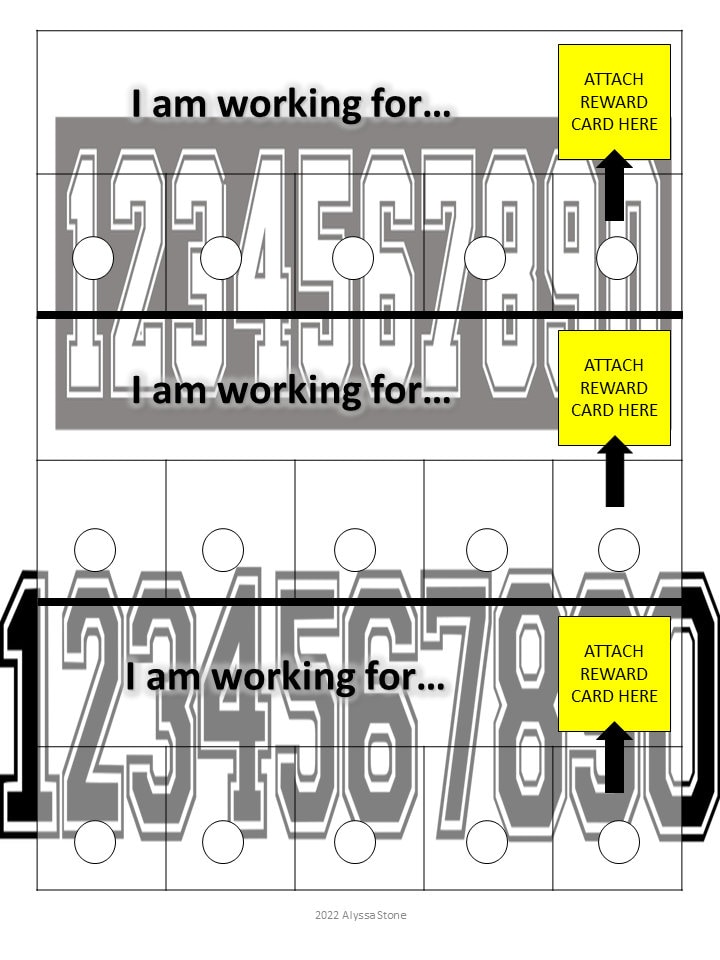 I am working for...

ATTACH REWARD CARD HERE

1234567890

I am working for...

ATTACH REWARD CARD HERE

1234567890

I am working for...

ATTACH REWARD CARD HERE

2022 Alyssa Stone