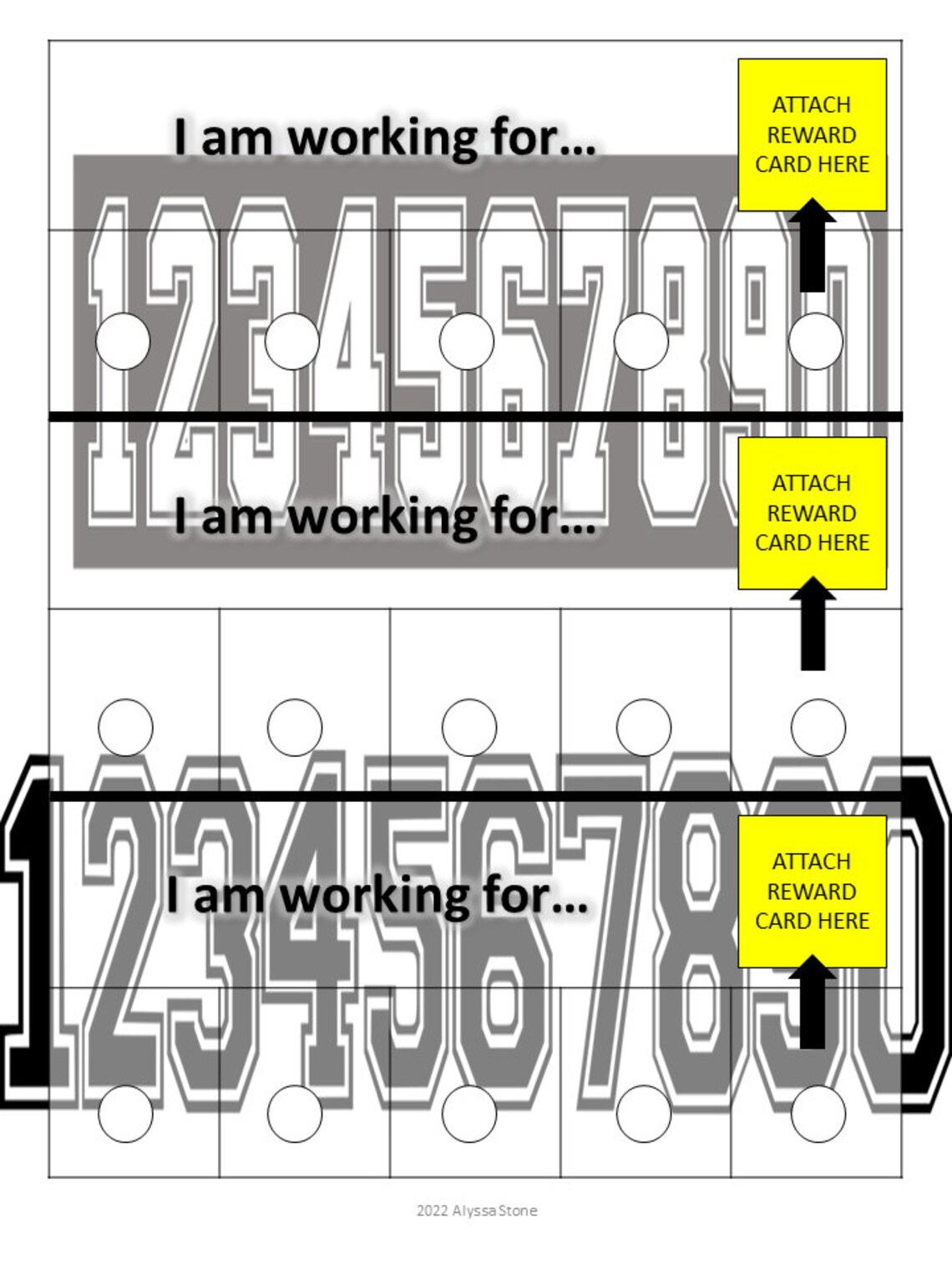 I am working for...

ATTACH REWARD CARD HERE

1234567890

I am working for...

ATTACH REWARD CARD HERE

1234567890

I am working for...

ATTACH REWARD CARD HERE

2022 Alyssa Stone