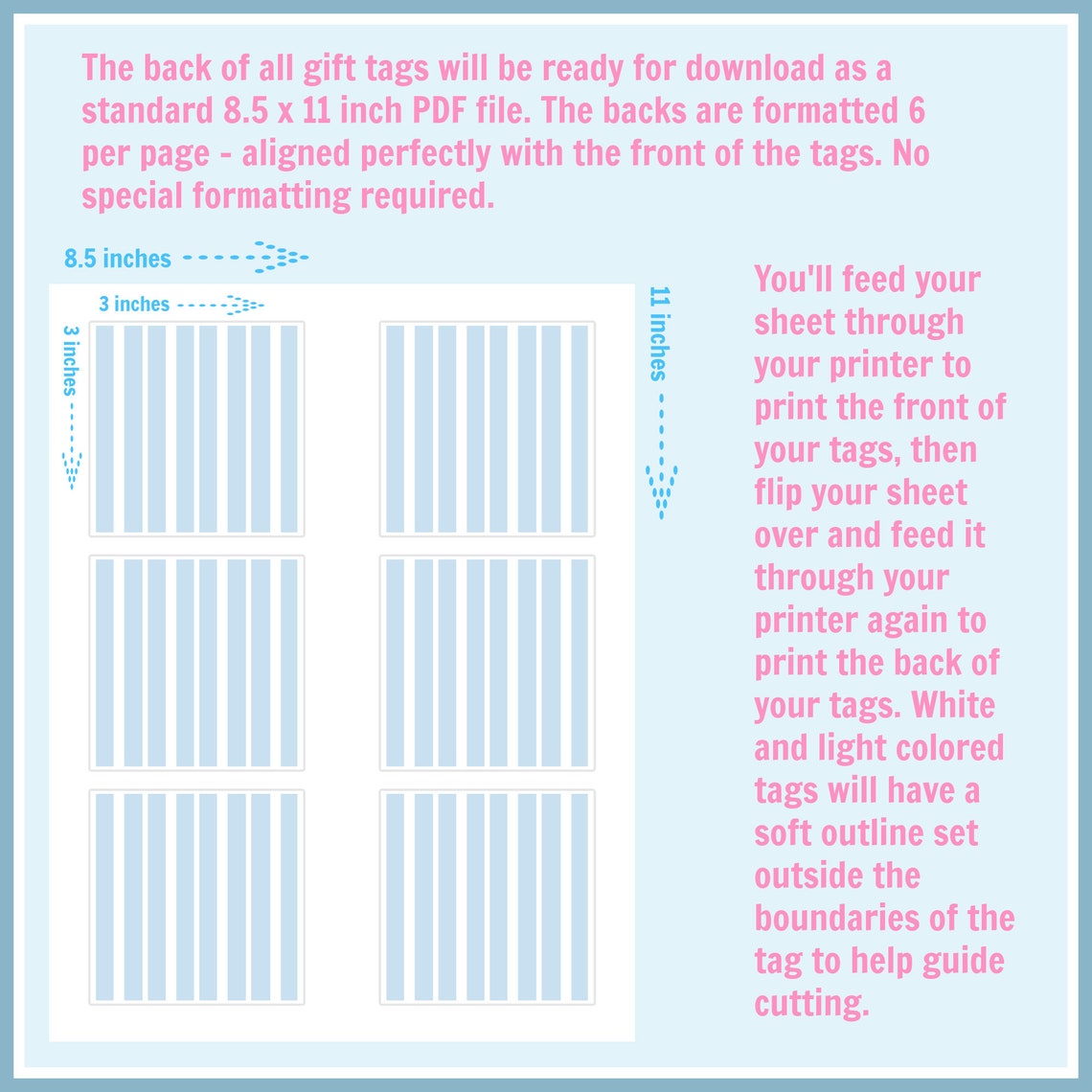 The back of all gift tags will be ready for download as a standard 8.5 x 11 inch PDF file. The backs are formatted 6 per page - aligned perfectly with the front of the tags. No special formatting required.

8.5 inches

3 inches

3 inches

11 inches

You'll feed your sheet through your printer to print the front of your tags, then flip your sheet over and feed it through your printer again to print the back of your tags. White and light colored tags will have a soft outline set outside the boundaries of the tag to help guide cutting.