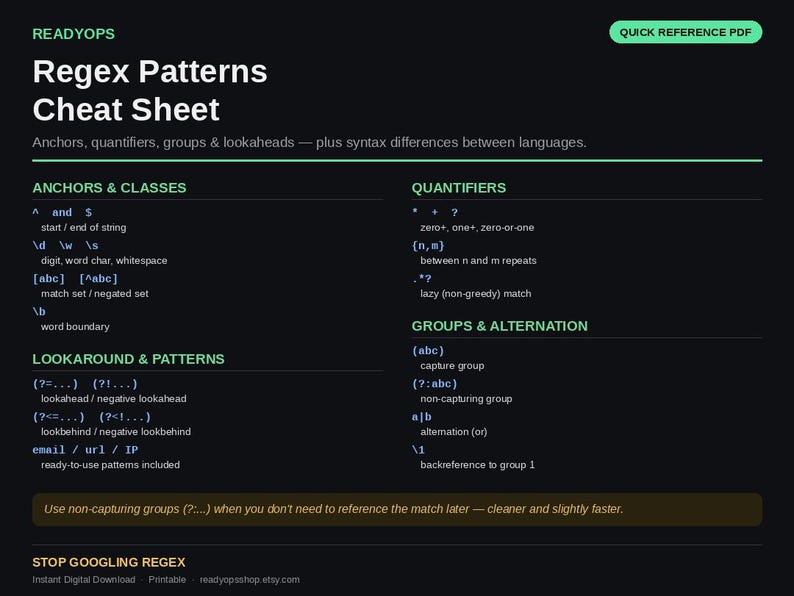 READYOPS

QUICK REFERENCE PDF

Regex Patterns
Cheat Sheet

Anchors, quantifiers, groups & lookaheads — plus syntax differences between languages.

ANCHORS & CLASSES

^ and $
start / end of string

\d \w \s
digit, word char, whitespace

[abc] [^abc]
match set / negated set

\b
word boundary

LOOKAROUND & PATTERNS

(?=...) (?!...)
lookahead / negative lookahead

(?<=...) (?<!...)
lookbehind / negative lookbehind

email / url / IP
ready-to-use patterns included

QUANTIFIERS

* + ?
zero+, one+, zero-or-one

{n,m}
between n and m repeats

.*?
lazy (non-greedy) match

GROUPS & ALTERNATION

(abc)
capture group

(?:abc)
non-capturing group

a|b
alternation (or)

\1
backreference to group 1

Use non-capturing groups (?:...) when you don't need to reference the match later — cleaner and slightly faster.

STOP GOOGLING REGEX
Instant Digital Download · Printable · readyopsshop.etsy.com