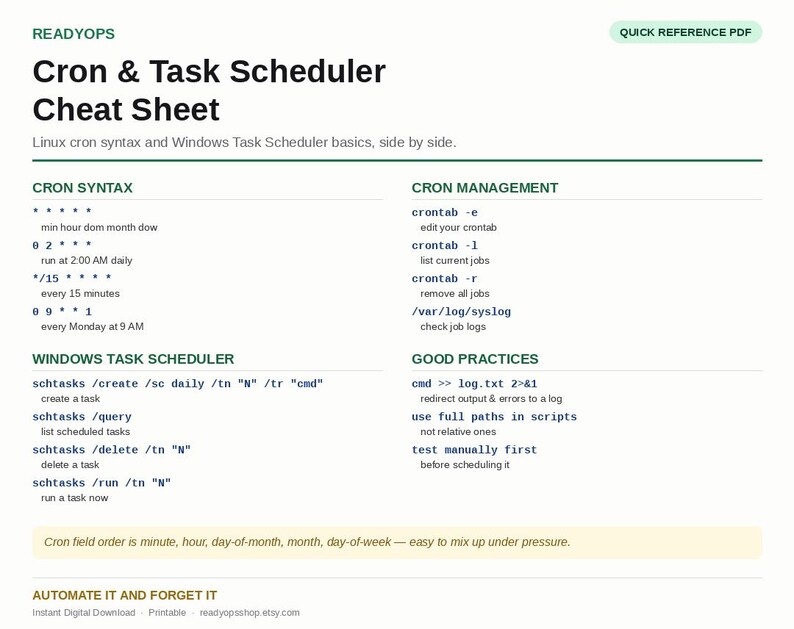 READYOPS

QUICK REFERENCE PDF

Cron & Task Scheduler
Cheat Sheet

Linux cron syntax and Windows Task Scheduler basics, side by side.

CRON SYNTAX

* * * * *
min hour dom month dow

0 2 * * *
run at 2:00 AM daily

*/15 * * * *
every 15 minutes

0 9 * * 1
every Monday at 9 AM

WINDOWS TASK SCHEDULER

schtasks /create /sc daily /tn "N" /tr "cmd"
create a task

schtasks /query
list scheduled tasks

schtasks /delete /tn "N"
delete a task

schtasks /run /tn "N"
run a task now

CRON MANAGEMENT

crontab -e
edit your crontab

crontab -l
list current jobs

crontab -r
remove all jobs

/var/log/syslog
check job logs

GOOD PRACTICES

cmd >> log.txt 2>&1
redirect output & errors to a log

use full paths in scripts
not relative ones

test manually first
before scheduling it

Cron field order is minute, hour, day-of-month, month, day-of-week — easy to mix up under pressure.

AUTOMATE IT AND FORGET IT
Instant Digital Download · Printable · readyopsshop.etsy.com