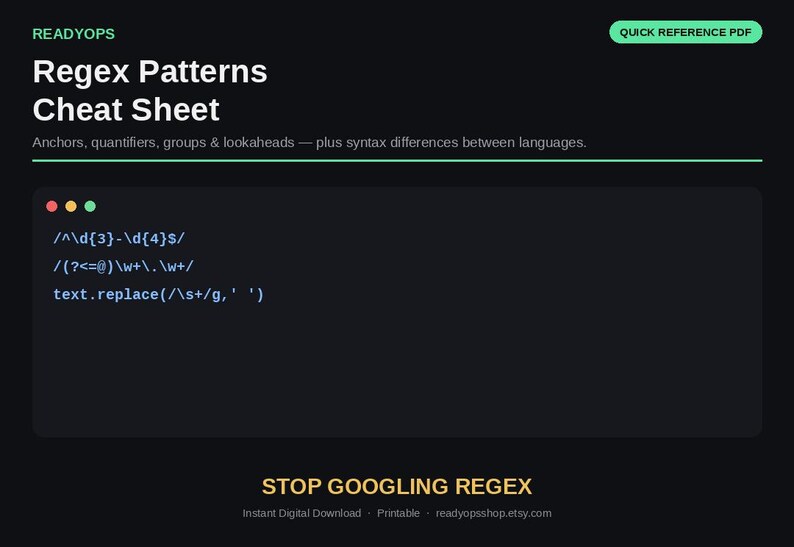 READYOPS

QUICK REFERENCE PDF

Regex Patterns
Cheat Sheet

Anchors, quantifiers, groups & lookaheads — plus syntax differences between languages.

/^\d{3}-\d{4}$/
/(?<=@)\w+\.\w+/
text.replace(/\s+/g,' ')

STOP GOOGLING REGEX

Instant Digital Download · Printable · readyopsshop.etsy.com