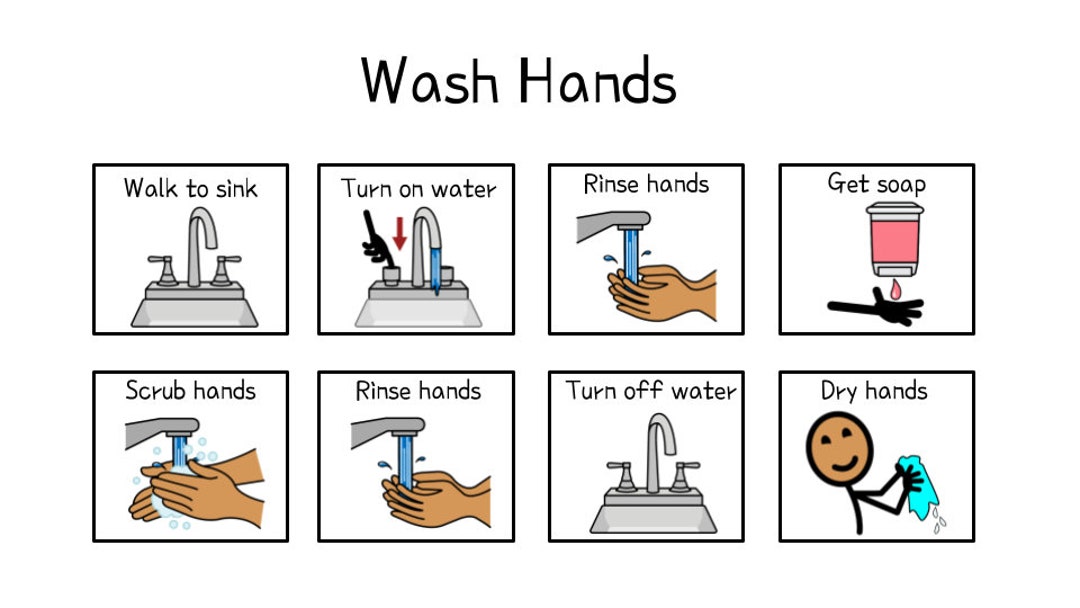 Wash Hands

Walk to sink

Turn on water

Rinse hands

Get soap

Scrub hands

Rinse hands

Turn off water

Dry hands