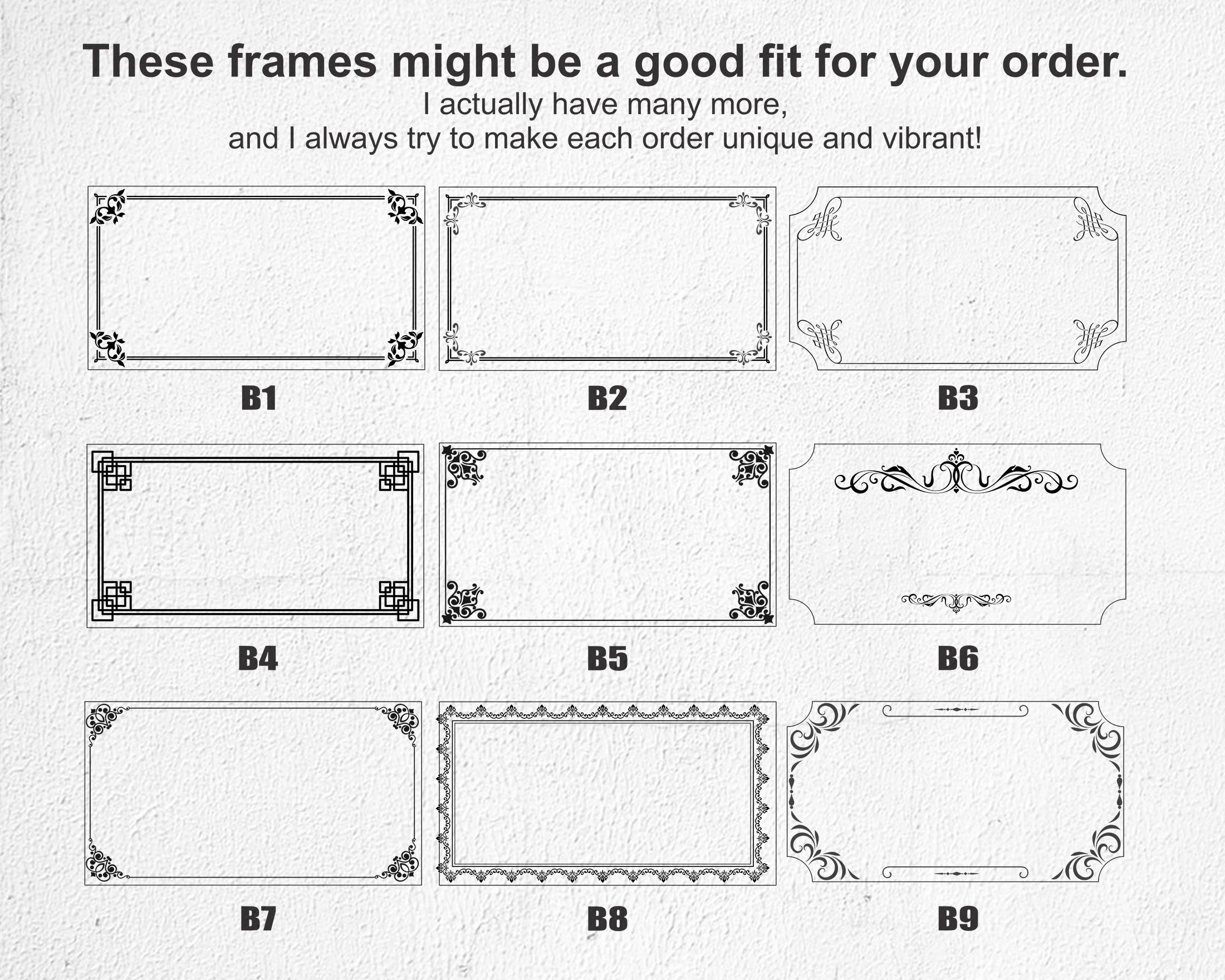 These frames might be a good fit for your order.
I actually have many more,
and I always try to make each order unique and vibrant!

B1

B2

B3

B4

B5

B6

B7

B8

B9