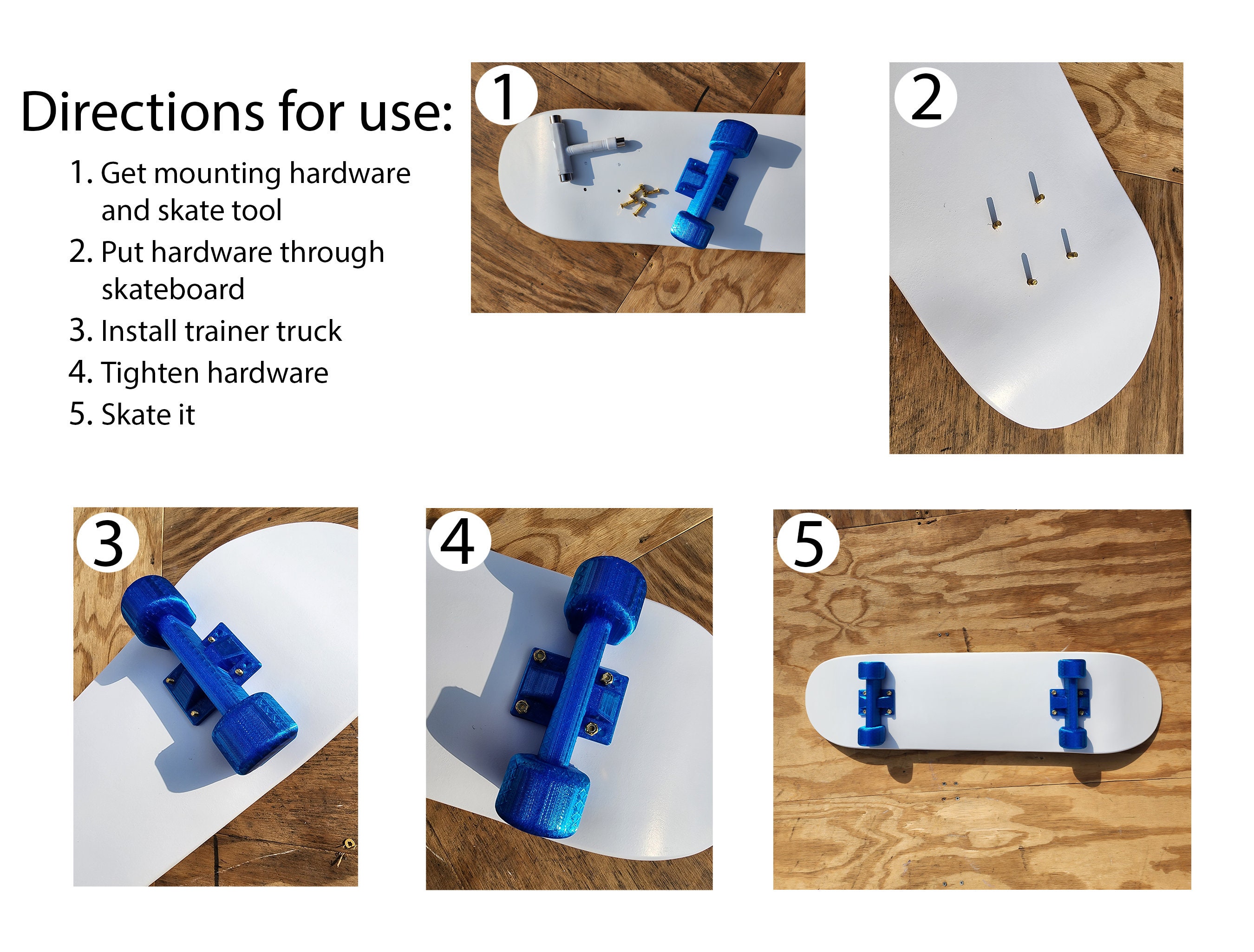 Directions for use:

1. Get mounting hardware and skate tool
2. Put hardware through skateboard
3. Install trainer truck
4. Tighten hardware
5. Skate it

1

2

3

4

5