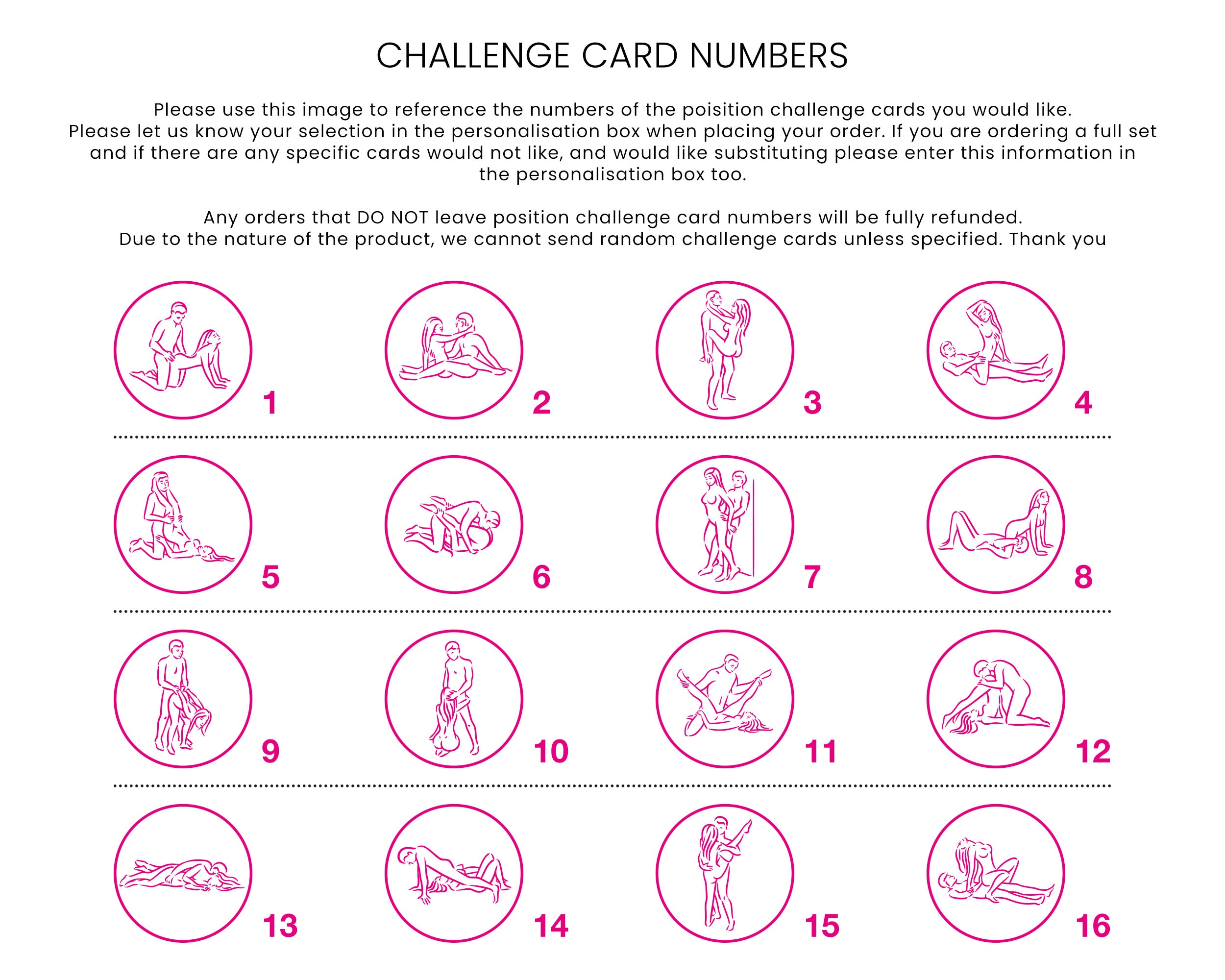 CHALLENGE CARD NUMBERS

Please use this image to reference the numbers of the poisition challenge cards you would like. Please let us know your selection in the personalisation box when placing your order. If you are ordering a full set and if there are any specific cards would not like, and would like substituting please enter this information in the personalisation box too.

Any orders that DO NOT leave position challenge card numbers will be fully refunded. Due to the nature of the product, we cannot send random challenge cards unless specified. Thank you

1

2

3

4

5

6

7

8

9

10

11

12

13

14

15

16