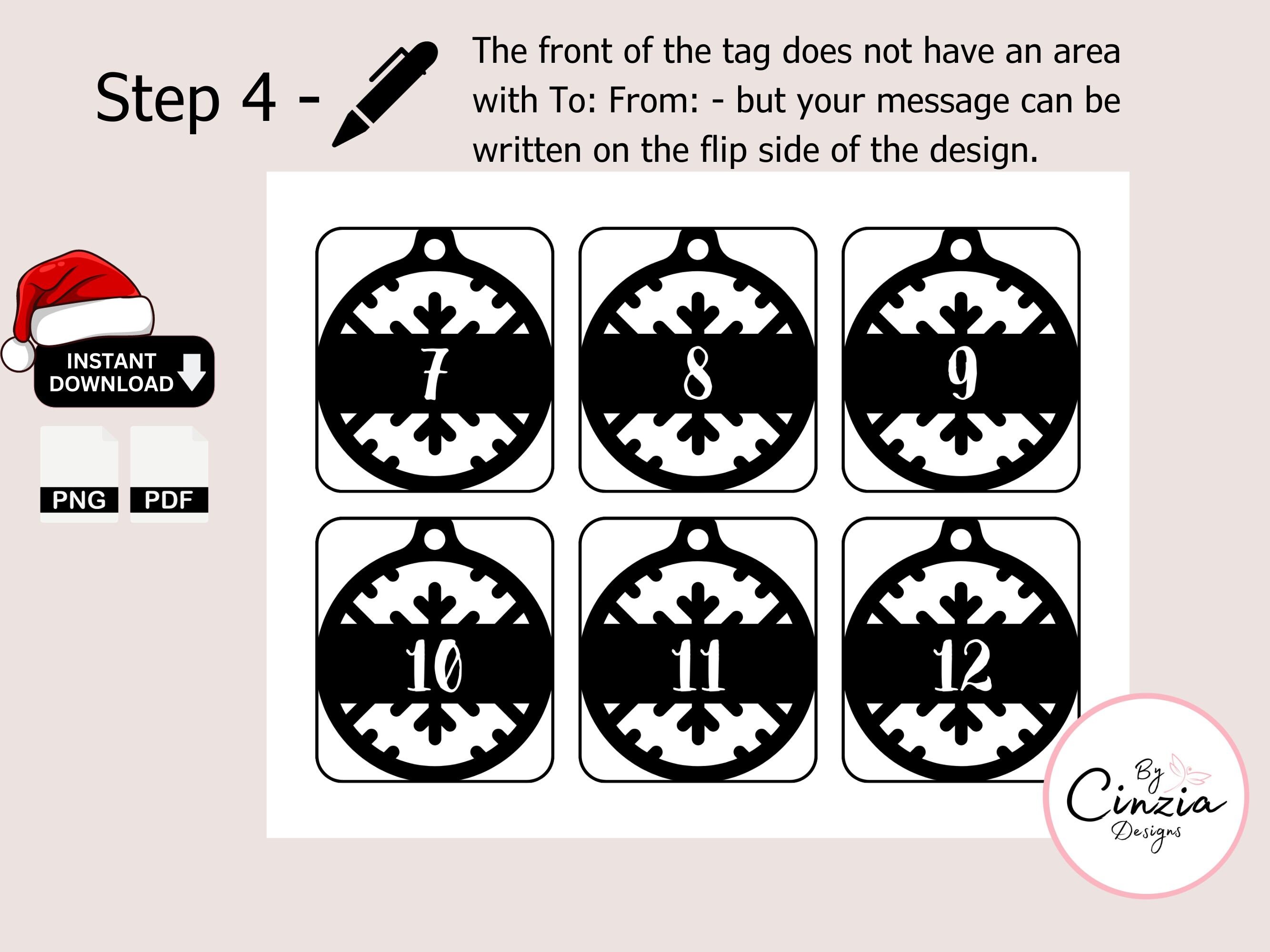 Step 4 -

The front of the tag does not have an area with To: From: - but your message can be written on the flip side of the design.

INSTANT DOWNLOAD

PNG

PDF

7

8

9

10

11

12

By Cinzia Designs