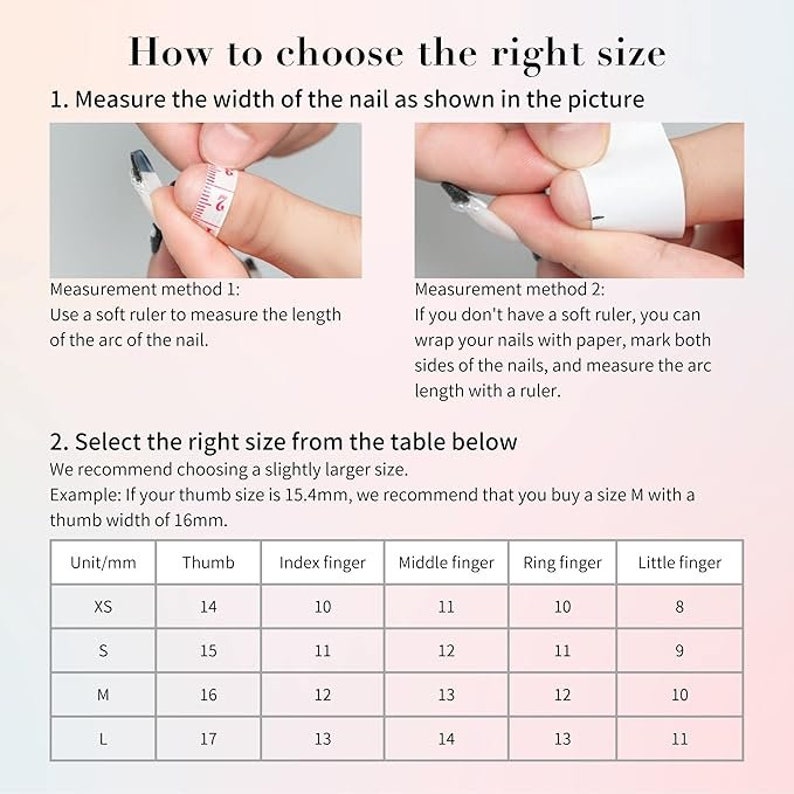 How to choose the right size

1. Measure the width of the nail as shown in the picture

2

Measurement method 1:
Use a soft ruler to measure the length of the arc of the nail.

Measurement method 2:
If you don't have a soft ruler, you can wrap your nails with paper, mark both sides of the nails, and measure the arc length with a ruler.

2. Select the right size from the table below

We recommend choosing a slightly larger size.
Example: If your thumb size is 15.4mm, we recommend that you buy a size M with a thumb width of 16mm.

| Unit/mm | Thumb | Index finger | Middle finger | Ring finger | Little finger |
|---|---|---|---|---|---|
| XS | 14 | 10 | 11 | 10 | 8 |
| S | 15 | 11 | 12 | 11 | 9 |
| M | 16 | 12 | 13 | 12 | 10 |
| L | 17 | 13 | 14 | 13 | 11 |