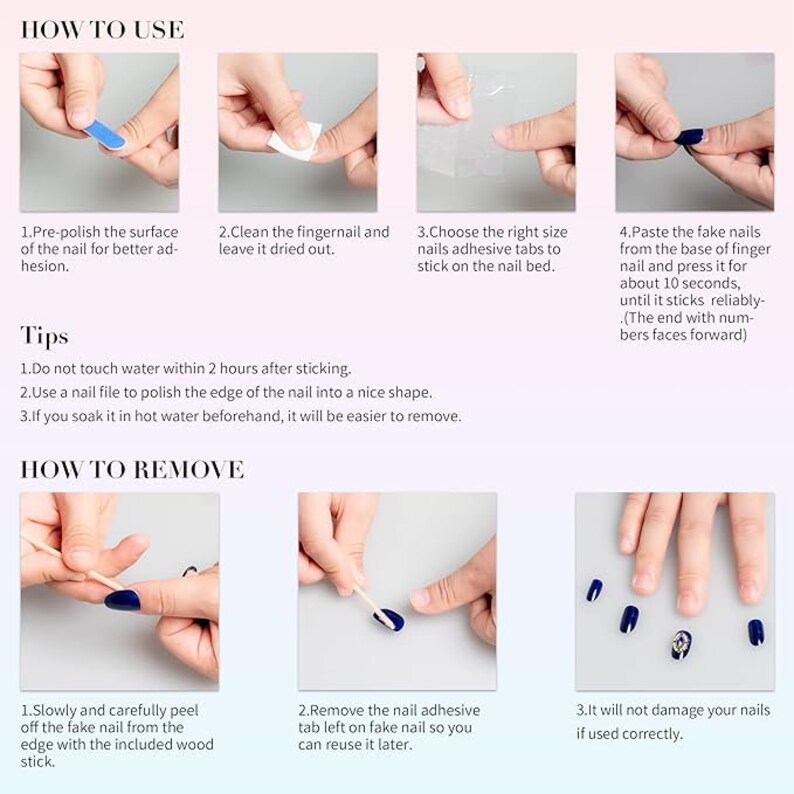 HOW TO USE

1.Pre-polish the surface of the nail for better adhesion.

2.Clean the fingernail and leave it dried out.

3.Choose the right size nails adhesive tabs to stick on the nail bed.

4.Paste the fake nails from the base of finger nail and press it for about 10 seconds, until it sticks reliably-.(The end with numbers faces forward)

Tips

1.Do not touch water within 2 hours after sticking.

2.Use a nail file to polish the edge of the nail into a nice shape.

3.If you soak it in hot water beforehand, it will be easier to remove.

HOW TO REMOVE

1.Slowly and carefully peel off the fake nail from the edge with the included wood stick.

2.Remove the nail adhesive tab left on fake nail so you can reuse it later.

3.It will not damage your nails if used correctly.