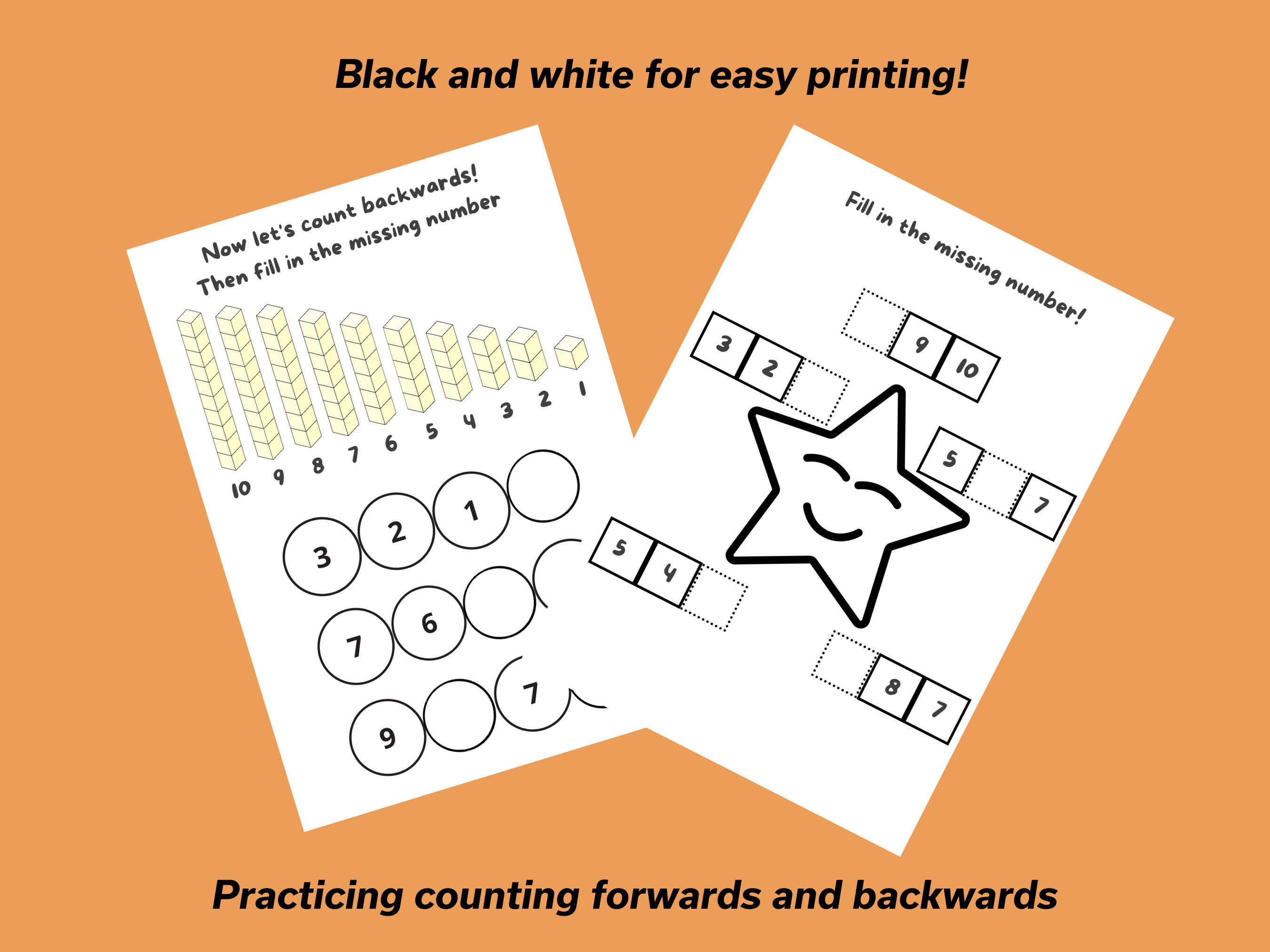 Black and white for easy printing!

Now let's count backwards!
Then fill in the missing number

10 9 8 7 6 5 4 3 2 1

3 2 1

7 6

9 7

Fill in the missing number!

3 2

9 10

5 7

5 4

8 7

Practicing counting forwards and backwards