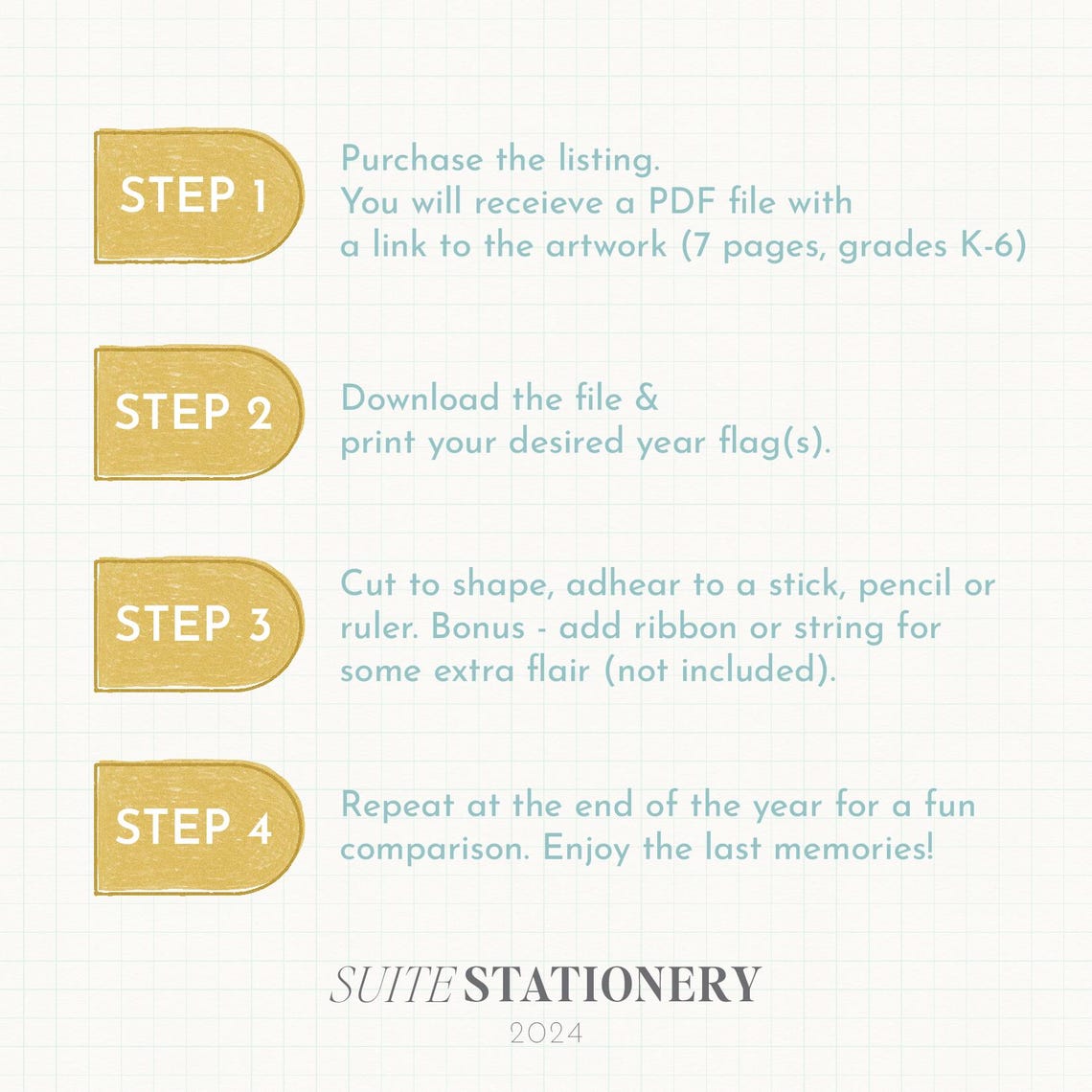 STEP 1

Purchase the listing.
You will receieve a PDF file with a link to the artwork (7 pages, grades K-6)

STEP 2

Download the file & print your desired year flag(s).

STEP 3

Cut to shape, adhear to a stick, pencil or ruler. Bonus - add ribbon or string for some extra flair (not included).

STEP 4

Repeat at the end of the year for a fun comparison. Enjoy the last memories!

SUITE STATIONERY
2024