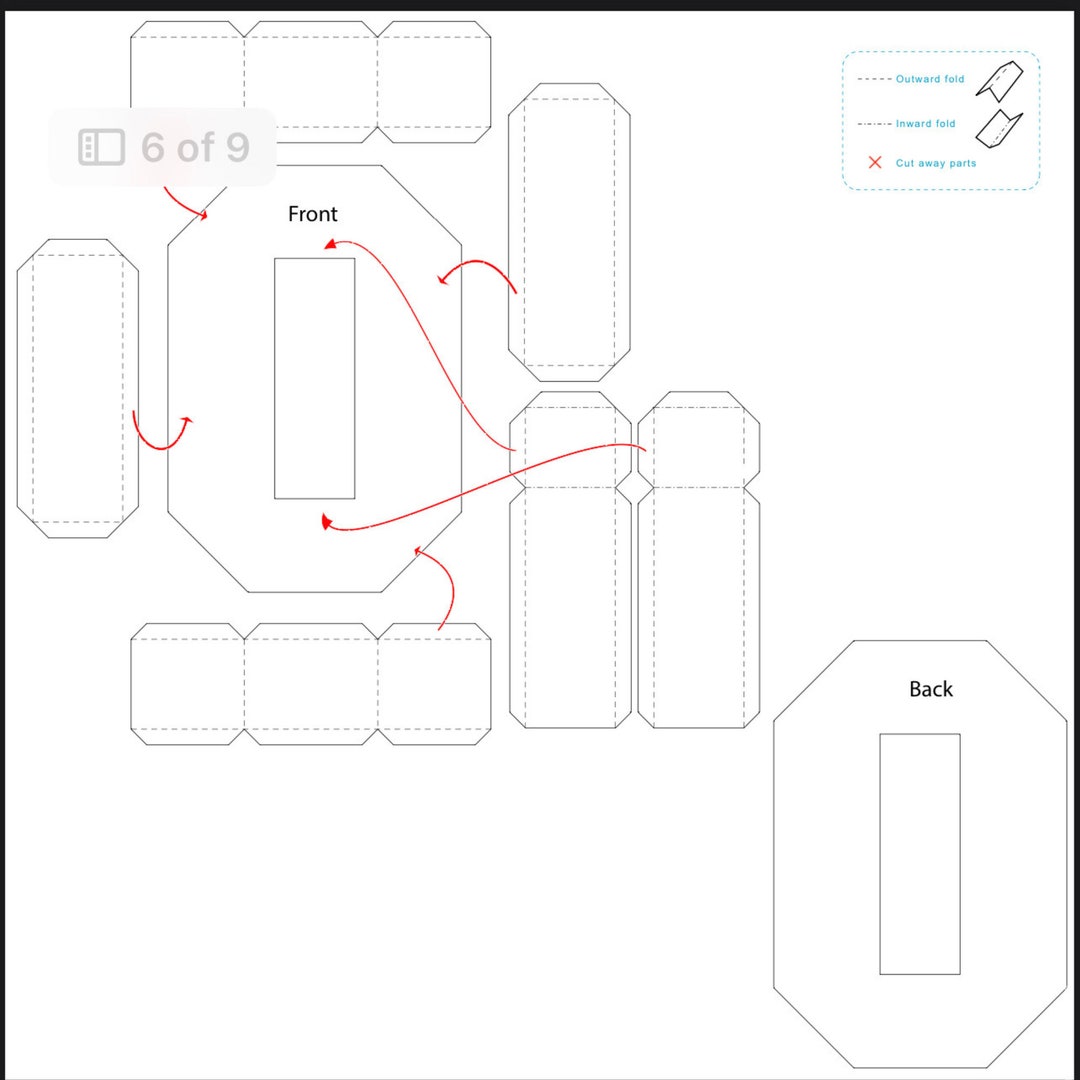 6 of 9

Outward fold
Inward fold
Cut away parts

Front

Back