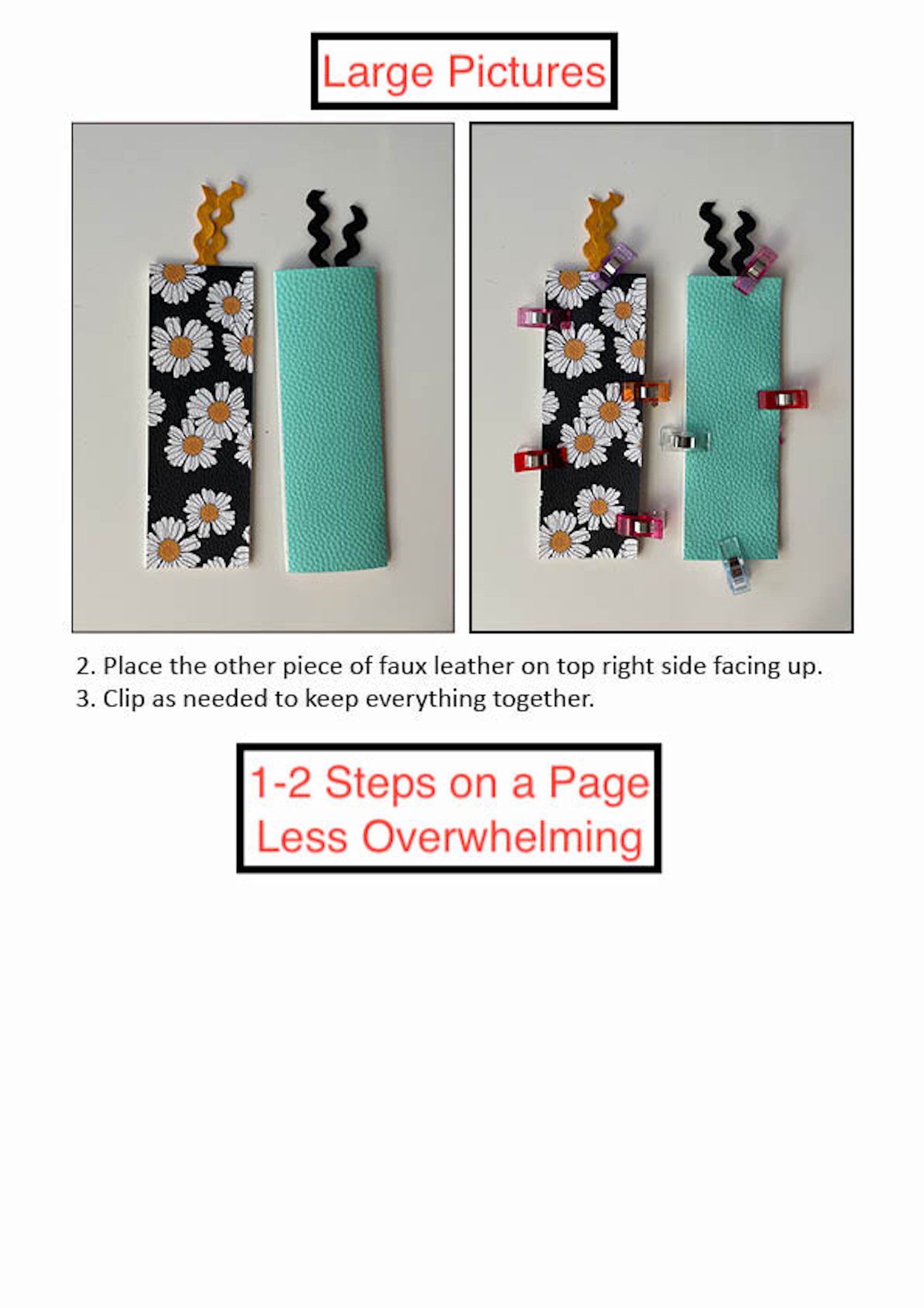 Large Pictures

2. Place the other piece of faux leather on top right side facing up.
3. Clip as needed to keep everything together.

1-2 Steps on a Page
Less Overwhelming