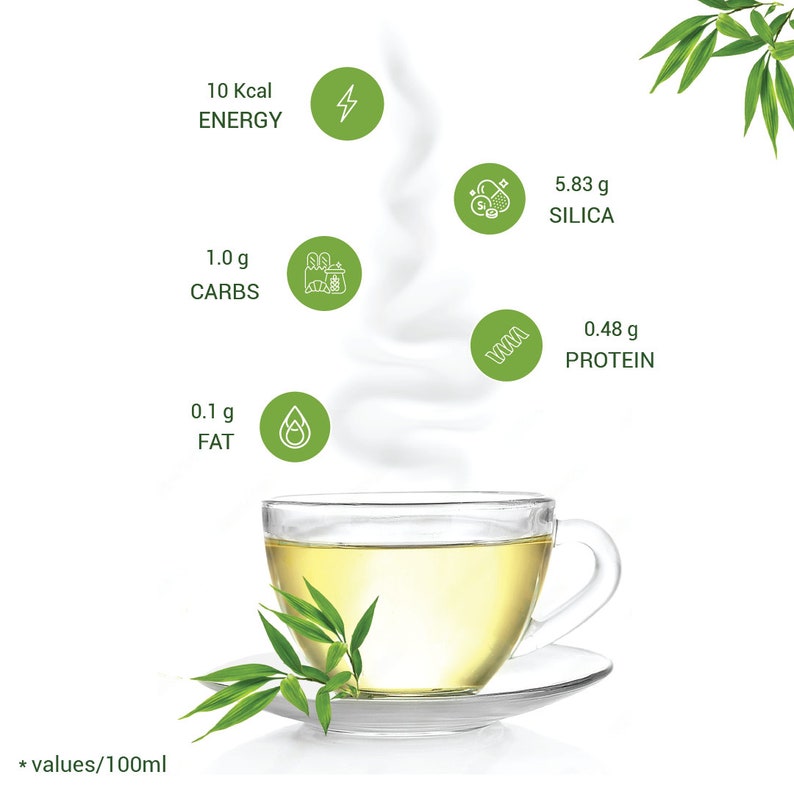 10 Kcal
ENERGY

5.83 g
SILICA

Si

1.0 g
CARBS

0.48 g
PROTEIN

0.1 g
FAT

* values/100ml