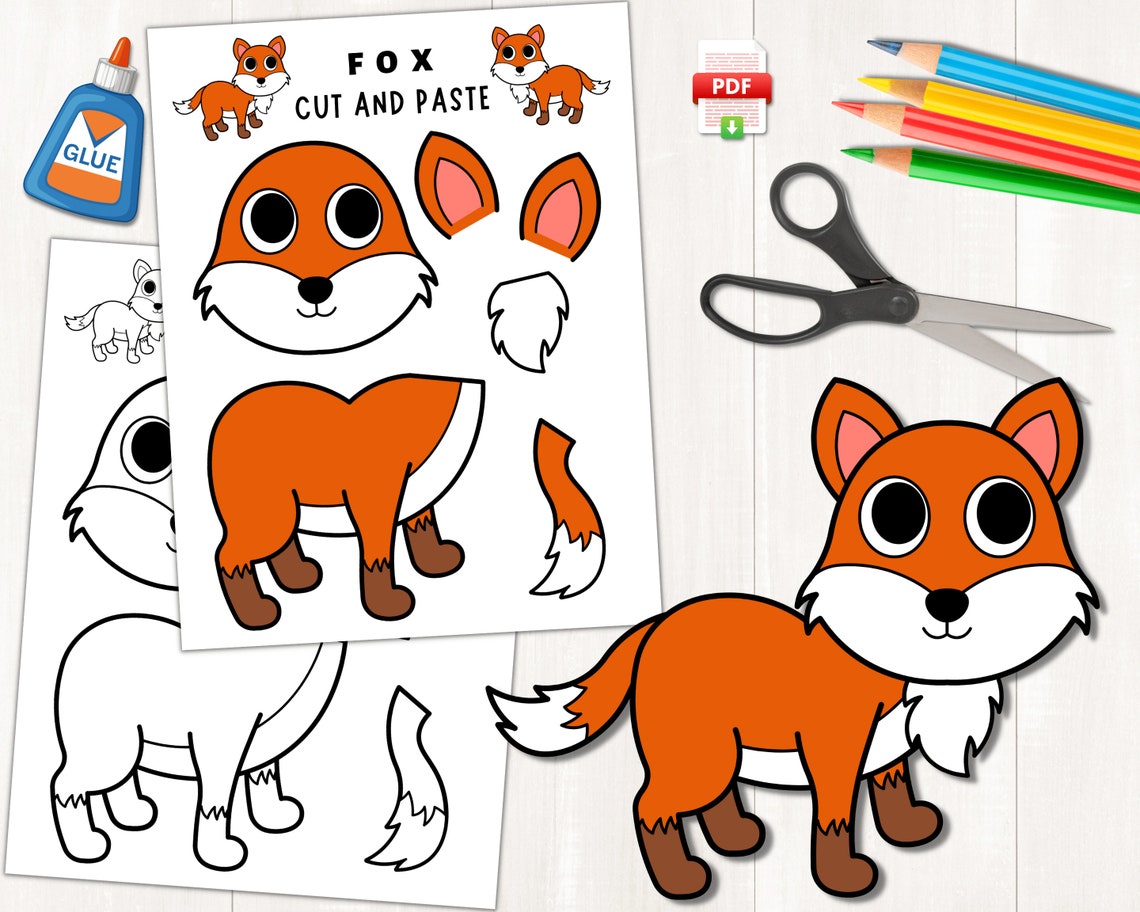 GLUE

FOX
CUT AND PASTE

PDF