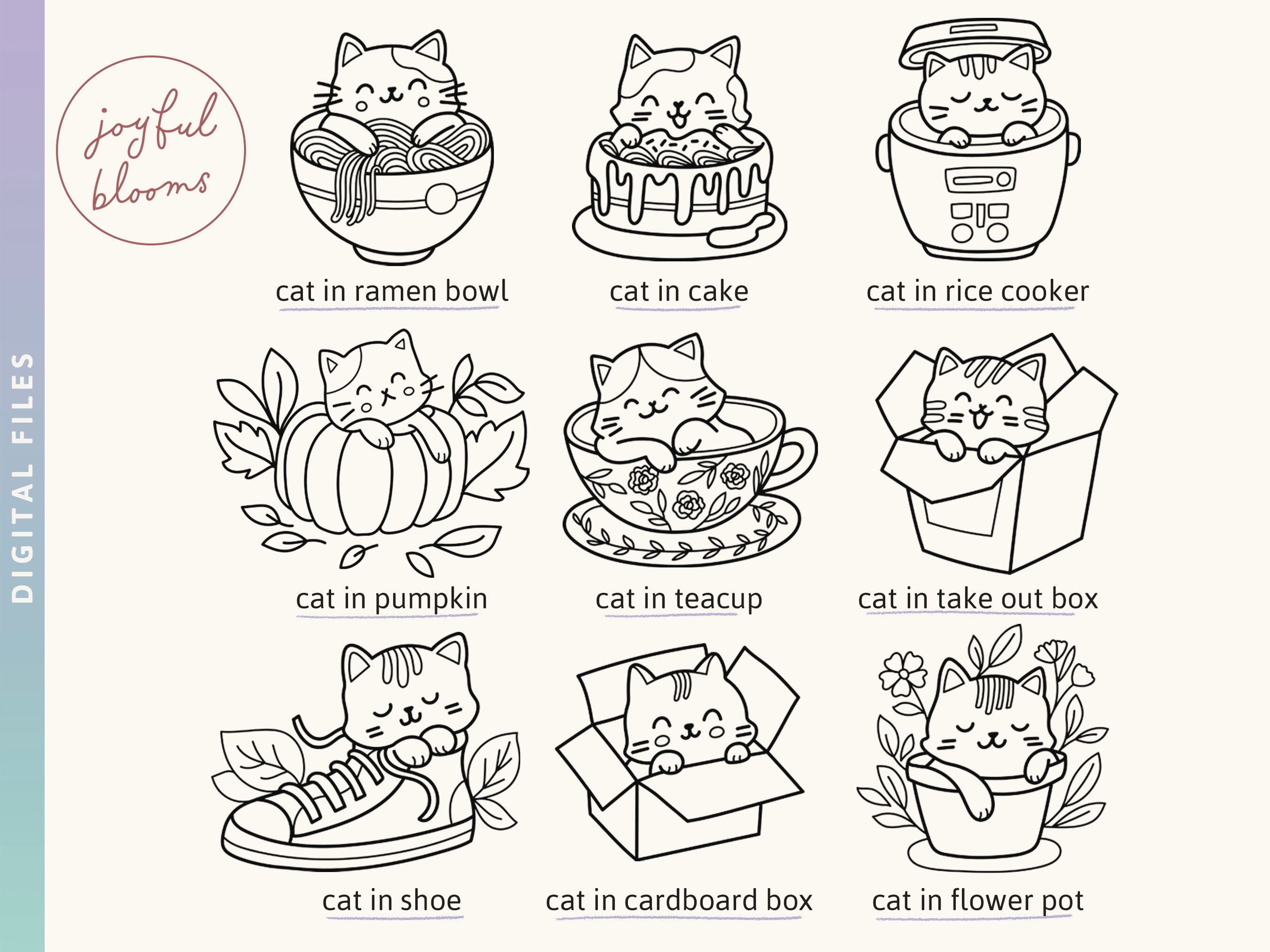 DIGITAL FILES

joyful blooms

cat in ramen bowl

cat in cake

cat in rice cooker

cat in pumpkin

cat in teacup

cat in take out box

cat in shoe

cat in cardboard box

cat in flower pot