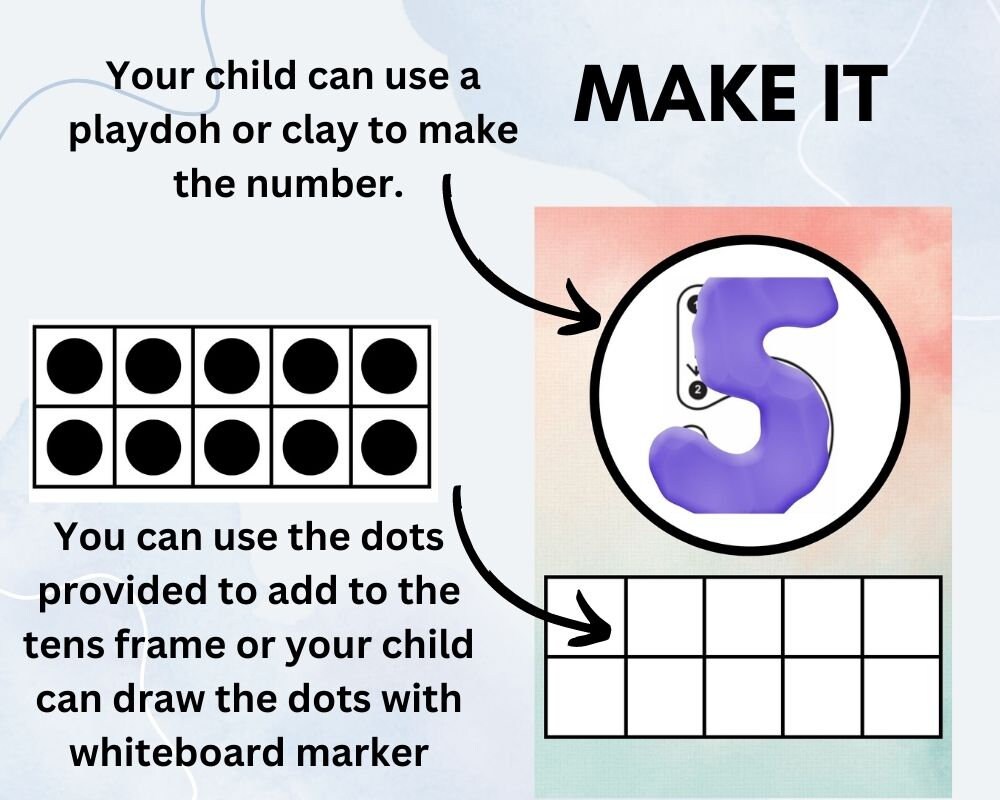 Your child can use a playdoh or clay to make the number.

MAKE IT

1
2

You can use the dots provided to add to the tens frame or your child can draw the dots with whiteboard marker