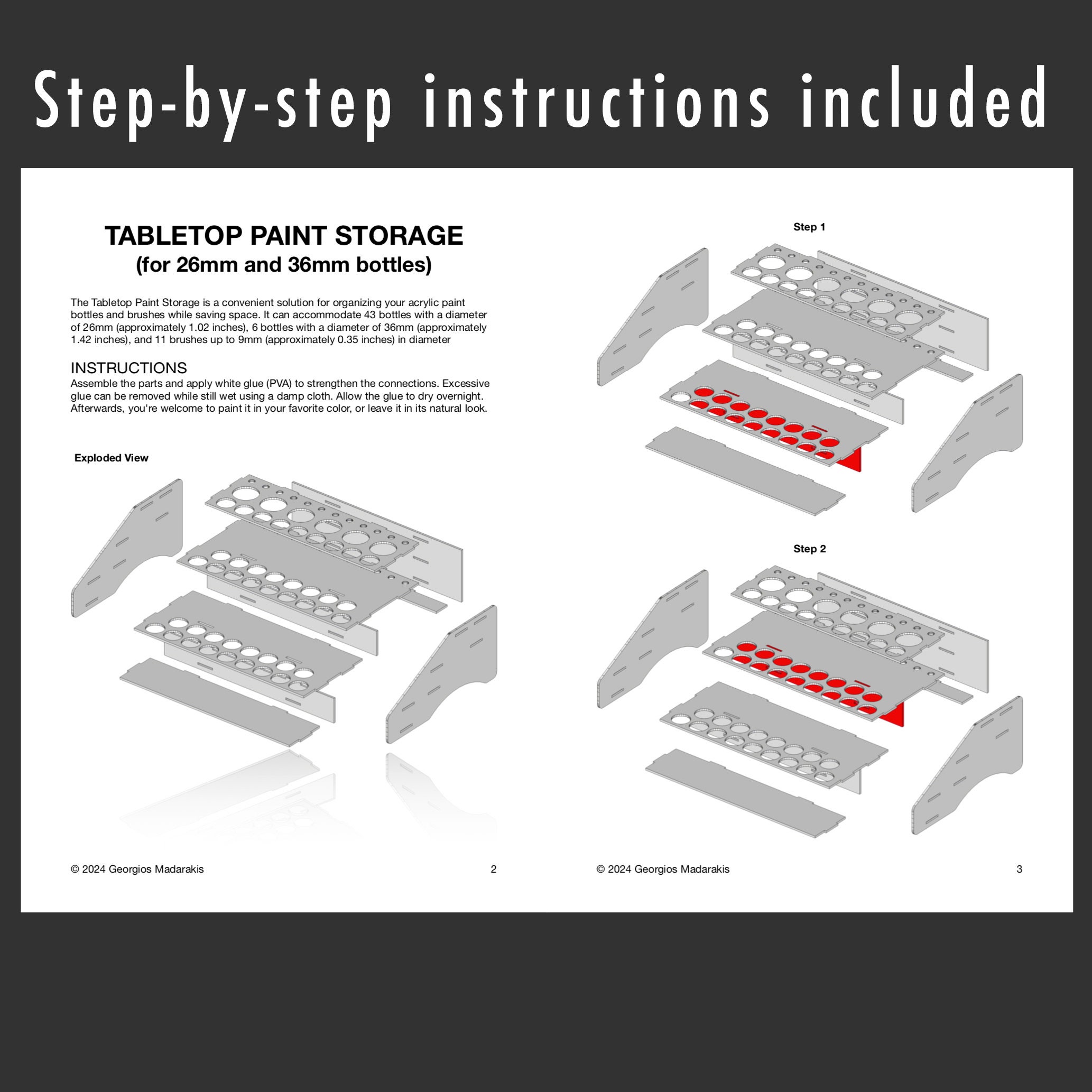 Step-by-step instructions included

TABLETOP PAINT STORAGE
(for 26mm and 36mm bottles)

The Tabletop Paint Storage is a convenient solution for organizing your acrylic paint bottles and brushes while saving space. It can accommodate 43 bottles with a diameter of 26mm (approximately 1.02 inches), 6 bottles with a diameter of 36mm (approximately 1.42 inches), and 11 brushes up to 9mm (approximately 0.35 inches) in diameter

INSTRUCTIONS
Assemble the parts and apply white glue (PVA) to strengthen the connections. Excessive glue can be removed while still wet using a damp cloth. Allow the glue to dry overnight. Afterwards, you're welcome to paint it in your favorite color, or leave it in its natural look.

Exploded View

© 2024 Georgios Madarakis 2

Step 1

Step 2

© 2024 Georgios Madarakis 3