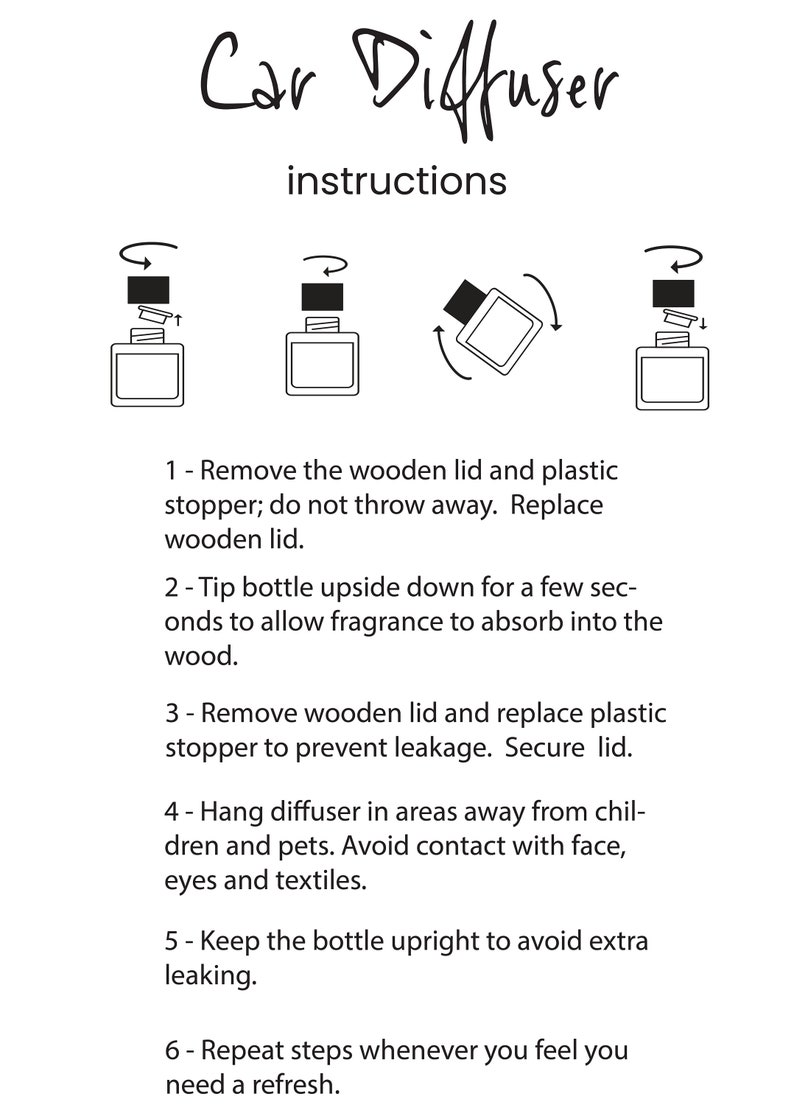 Car Diffuser

instructions

1 - Remove the wooden lid and plastic stopper; do not throw away. Replace wooden lid.

2 - Tip bottle upside down for a few seconds to allow fragrance to absorb into the wood.

3 - Remove wooden lid and replace plastic stopper to prevent leakage. Secure lid.

4 - Hang diffuser in areas away from children and pets. Avoid contact with face, eyes and textiles.

5 - Keep the bottle upright to avoid extra leaking.

6 - Repeat steps whenever you feel you need a refresh.