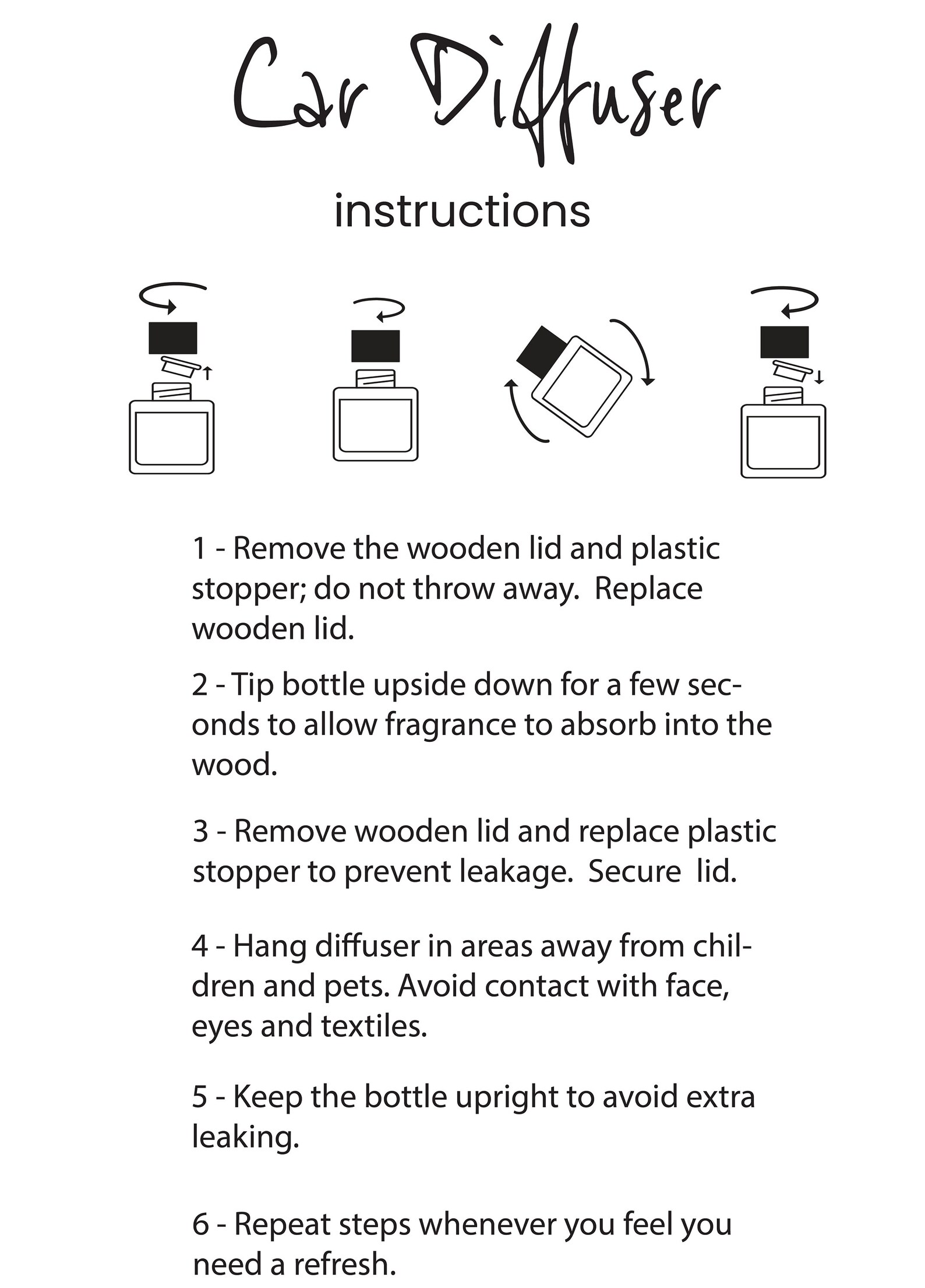 Car Diffuser

instructions

1 - Remove the wooden lid and plastic stopper; do not throw away.  Replace wooden lid.

2 - Tip bottle upside down for a few seconds to allow fragrance to absorb into the wood.

3 - Remove wooden lid and replace plastic stopper to prevent leakage.  Secure  lid.

4 - Hang diffuser in areas away from children and pets. Avoid contact with face, eyes and textiles.

5 - Keep the bottle upright to avoid extra leaking.

6 - Repeat steps whenever you feel you need a refresh.