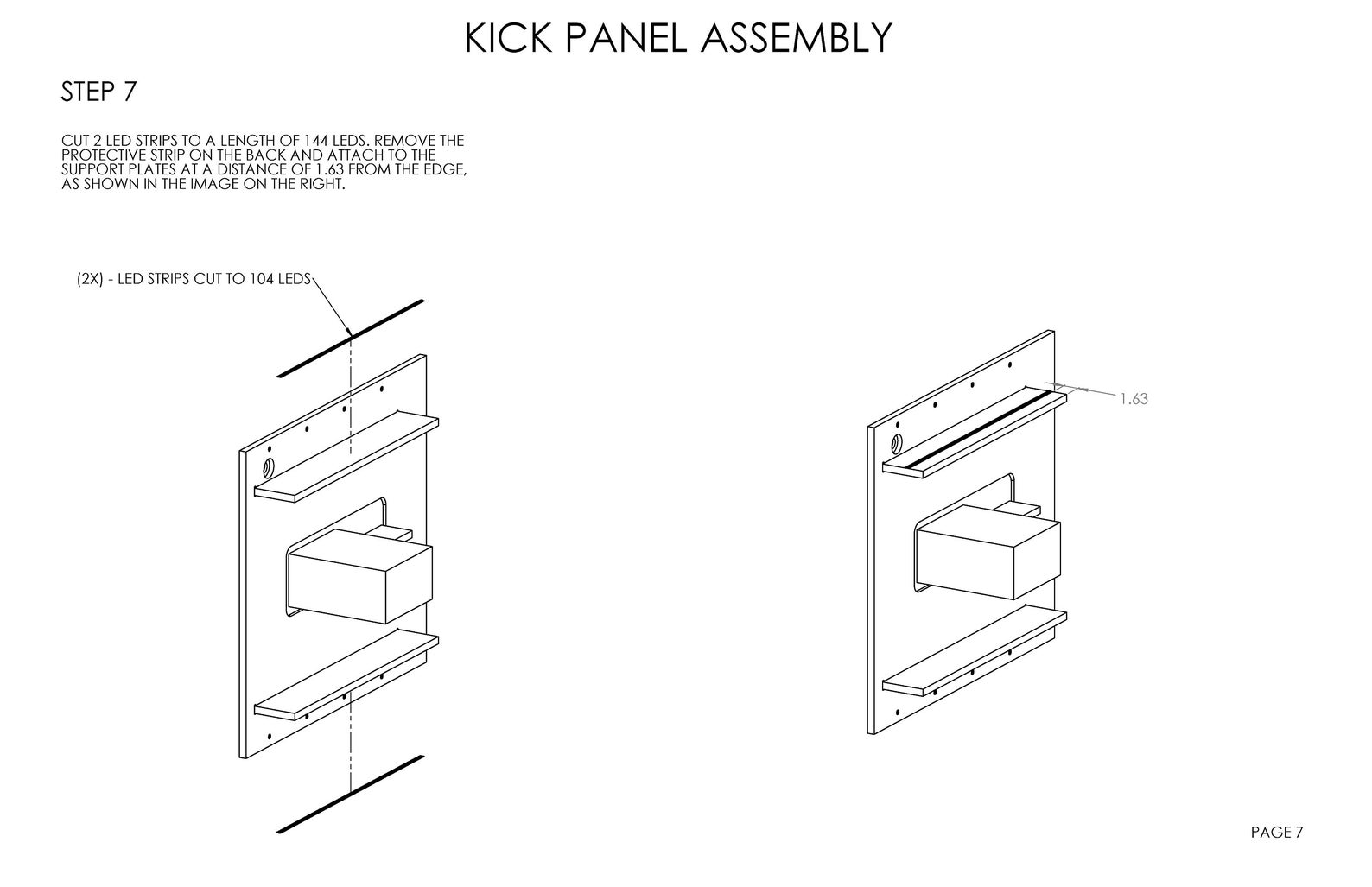 KICK PANEL ASSEMBLY

STEP 7

CUT 2 LED STRIPS TO A LENGTH OF 144 LEDS. REMOVE THE PROTECTIVE STRIP ON THE BACK AND ATTACH TO THE SUPPORT PLATES AT A DISTANCE OF 1.63 FROM THE EDGE, AS SHOWN IN THE IMAGE ON THE RIGHT.

(2X) - LED STRIPS CUT TO 104 LEDS

1.63

PAGE 7