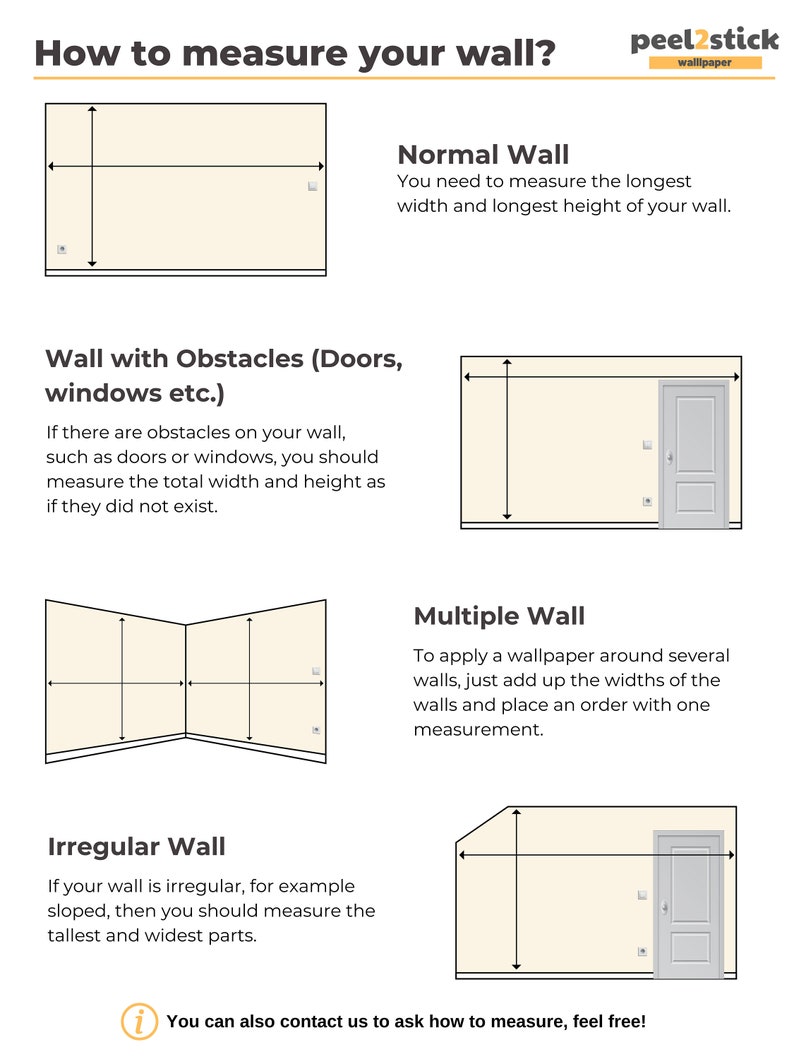 How to measure your wall?

peel2stick
wallpaper

Normal Wall
You need to measure the longest width and longest height of your wall.

Wall with Obstacles (Doors, windows etc.)
If there are obstacles on your wall, such as doors or windows, you should measure the total width and height as if they did not exist.

Multiple Wall
To apply a wallpaper around several walls, just add up the widths of the walls and place an order with one measurement.

Irregular Wall
If your wall is irregular, for example sloped, then you should measure the tallest and widest parts.

i You can also contact us to ask how to measure, feel free!