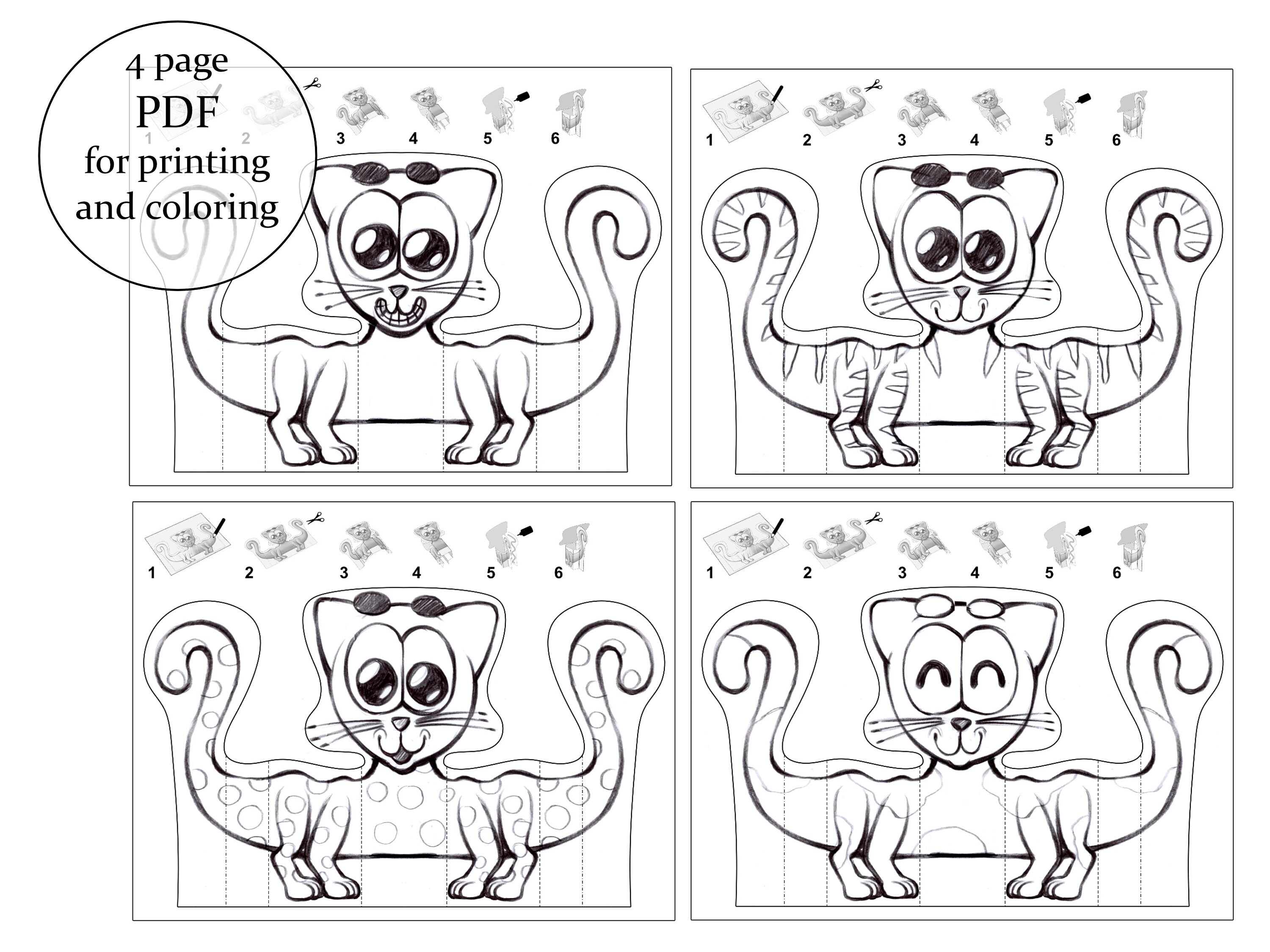 4 page
PDF
for printing
and coloring

1 2 3 4 5 6

1 2 3 4 5 6

1 2 3 4 5 6

1 2 3 4 5 6