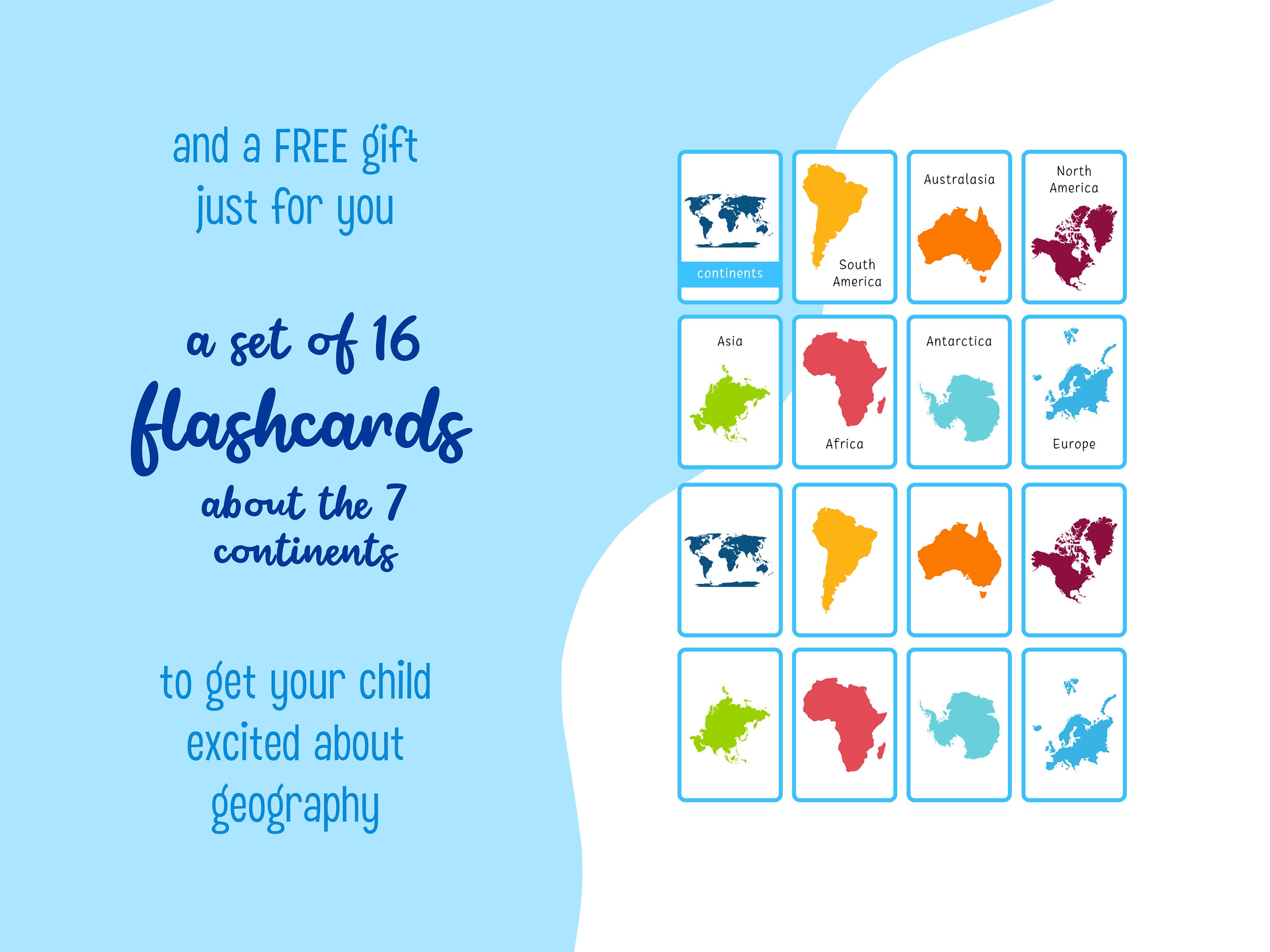 and a FREE gift just for you

a set of 16 flashcards about the 7 continents

to get your child excited about geography

continents

South America

Australasia

North America

Asia

Africa

Antarctica

Europe