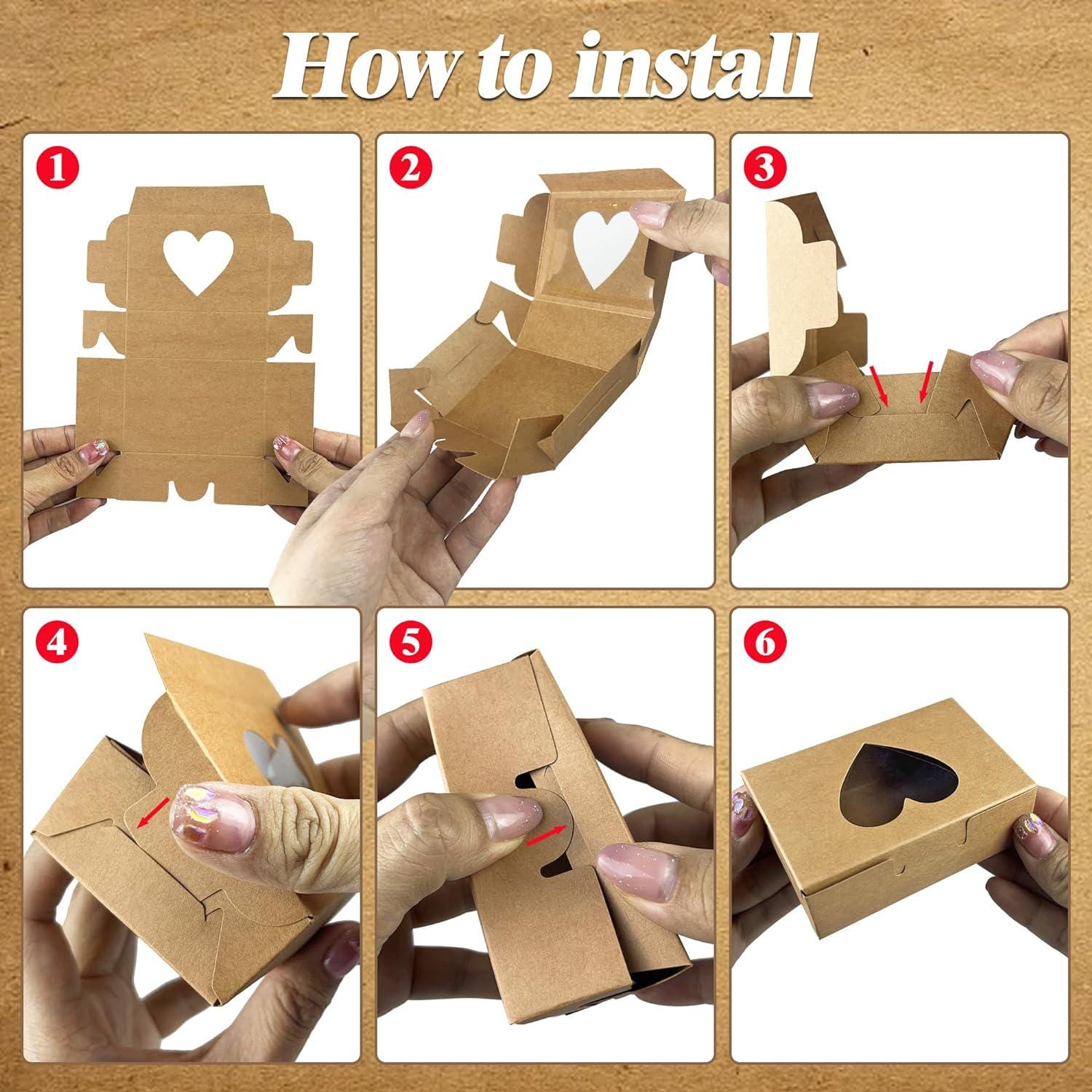 How to install

1

2

3

4

5

6