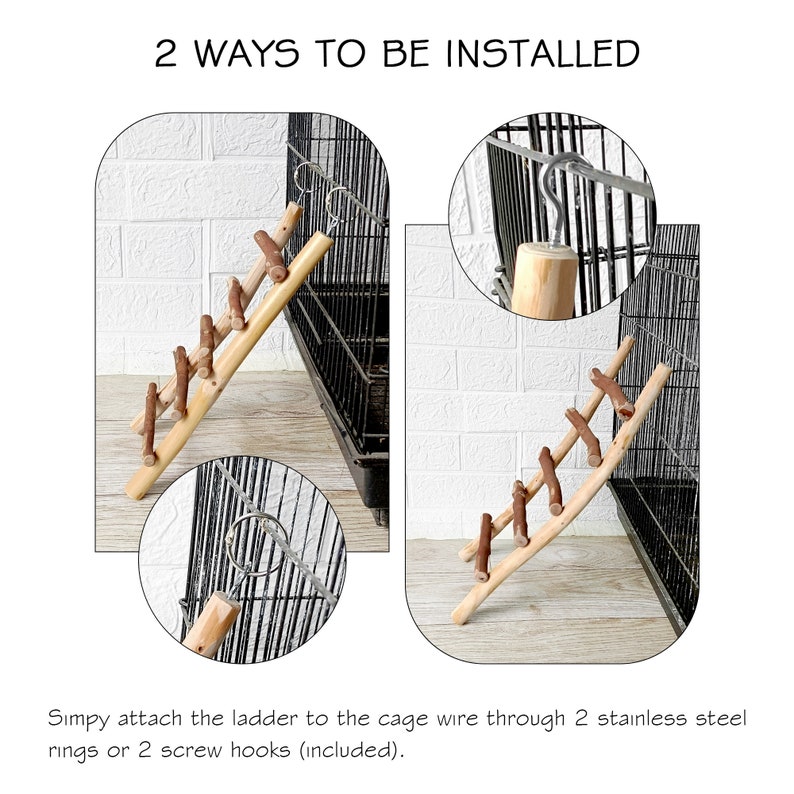 2 WAYS TO BE INSTALLED

Simpy attach the ladder to the cage wire through 2 stainless steel rings or 2 screw hooks (included).