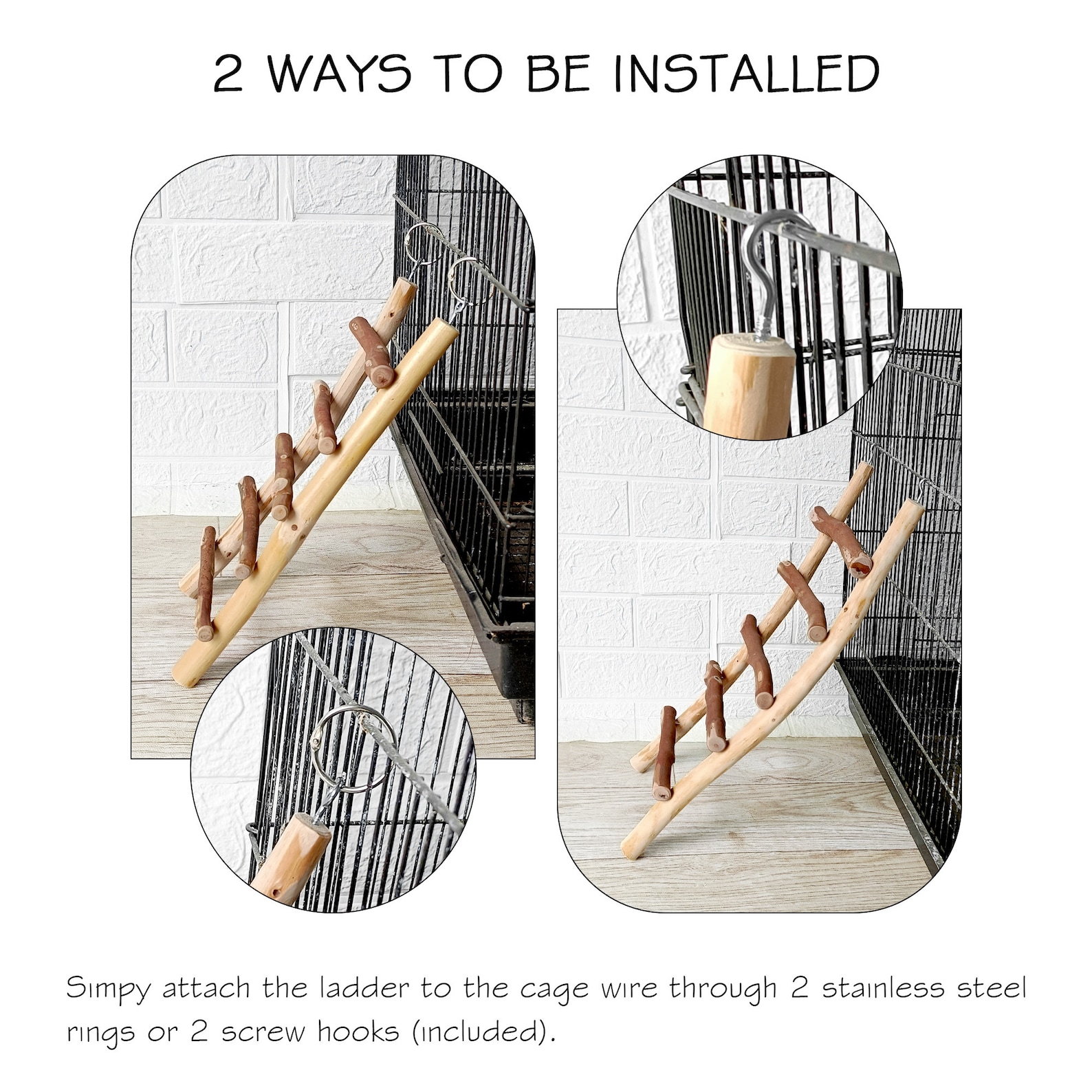 2 WAYS TO BE INSTALLED

Simpy attach the ladder to the cage wire through 2 stainless steel rings or 2 screw hooks (included).