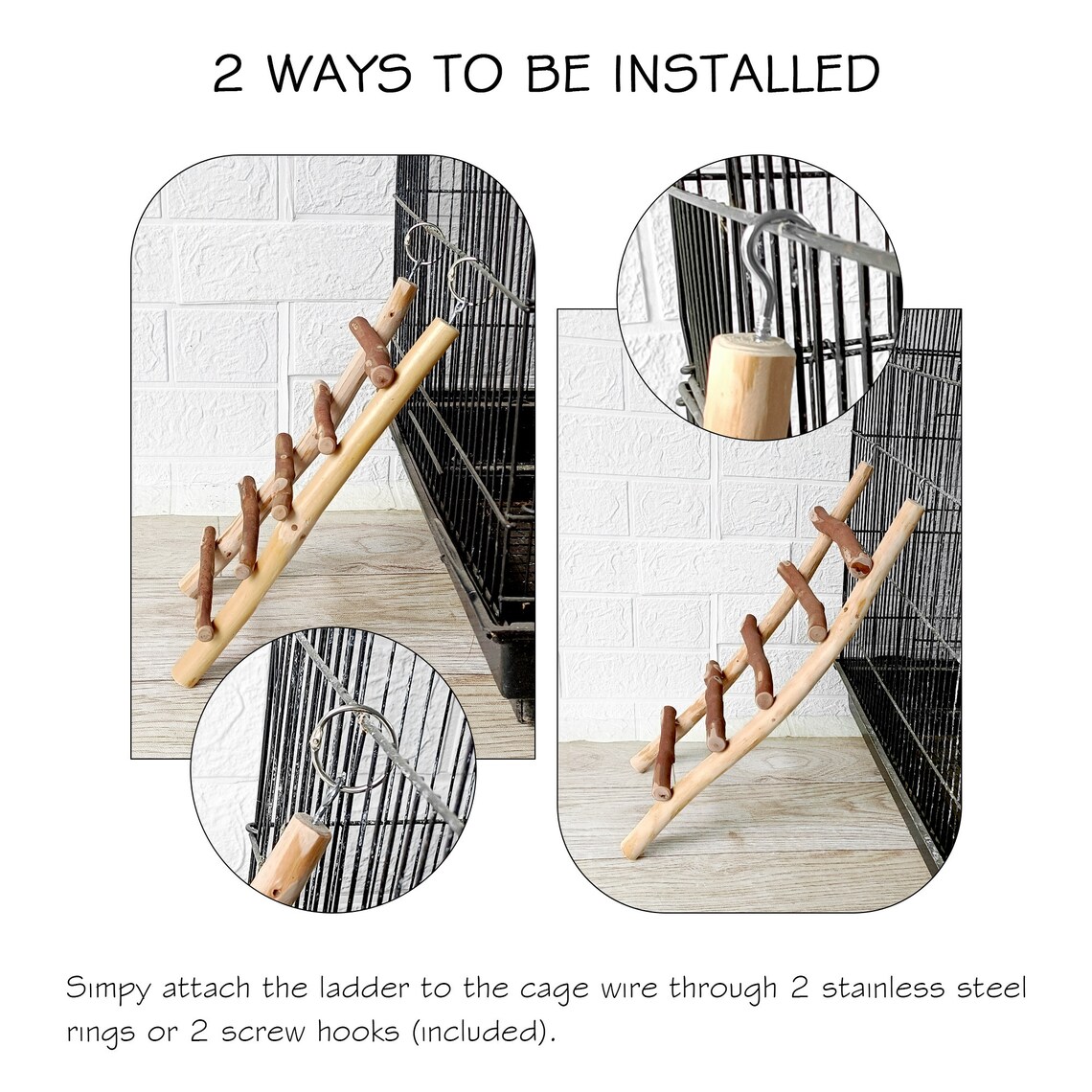 2 WAYS TO BE INSTALLED

Simpy attach the ladder to the cage wire through 2 stainless steel rings or 2 screw hooks (included).