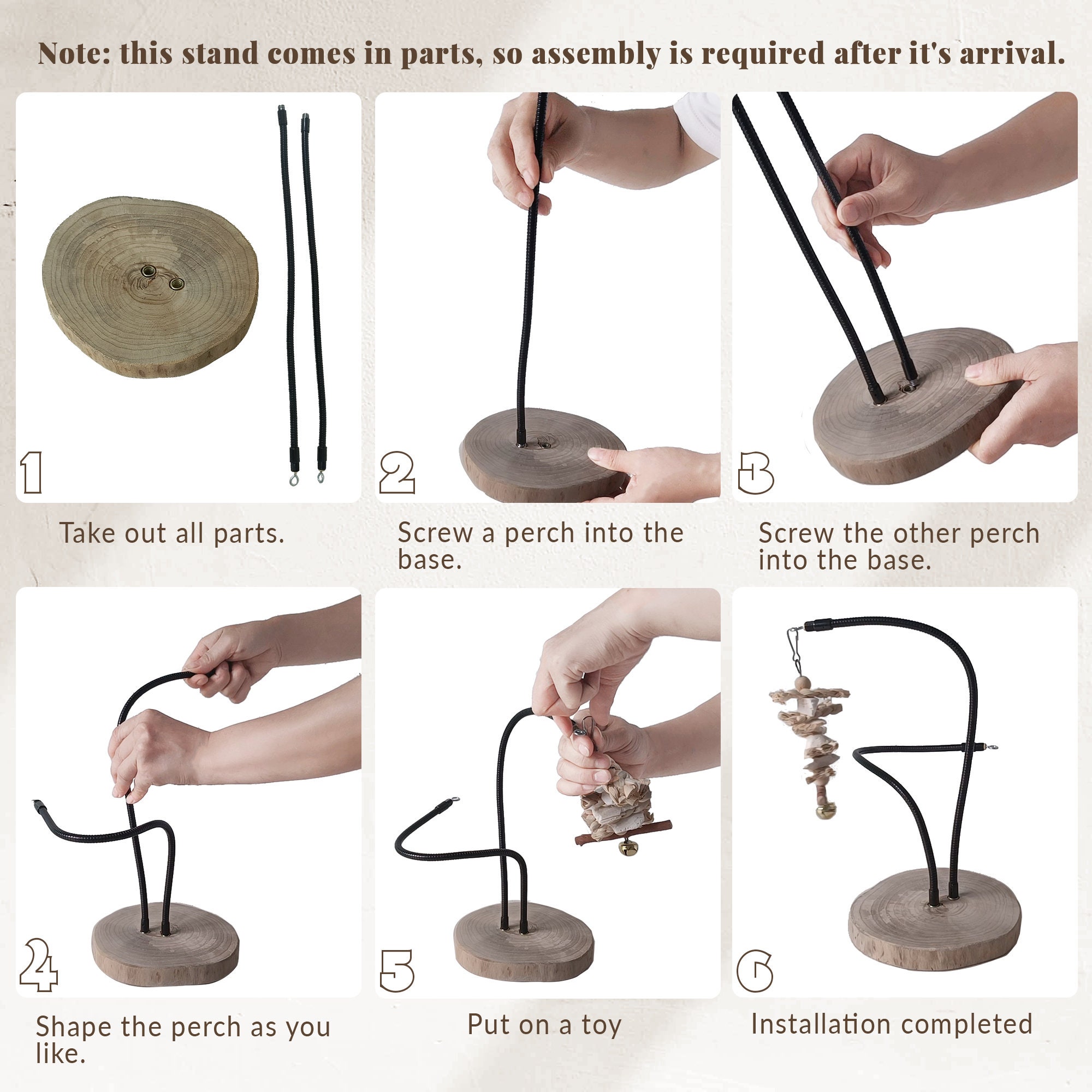 Note: this stand comes in parts, so assembly is required after it's arrival.

1

Take out all parts.

2

Screw a perch into the base.

3

Screw the other perch into the base.

4

Shape the perch as you like.

5

Put on a toy

6

Installation completed