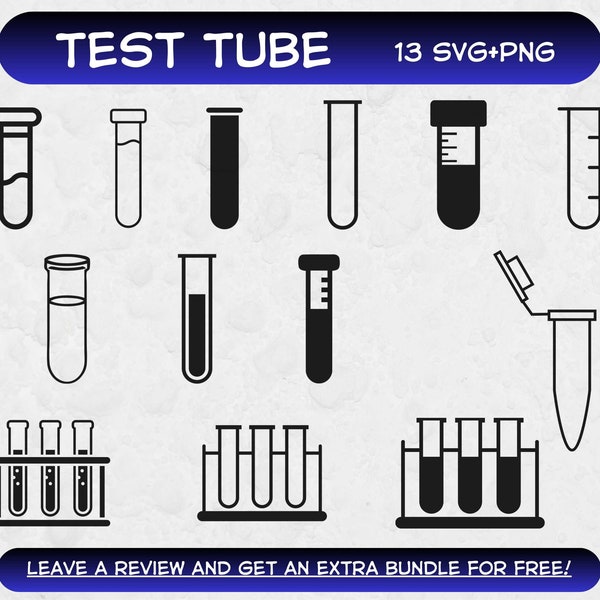 TEST TUBE

13 SVG+PNG

LEAVE A REVIEW AND GET AN EXTRA BUNDLE FOR FREE!