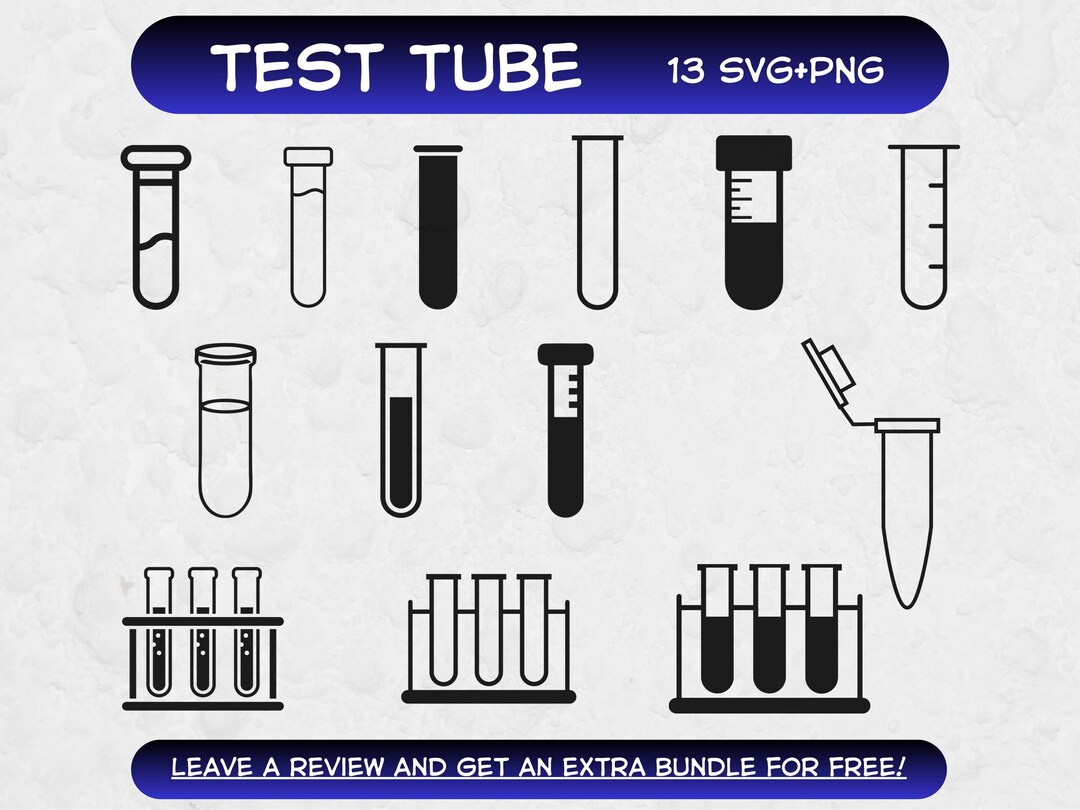 TEST TUBE 13 SVG+PNG

LEAVE A REVIEW AND GET AN EXTRA BUNDLE FOR FREE!