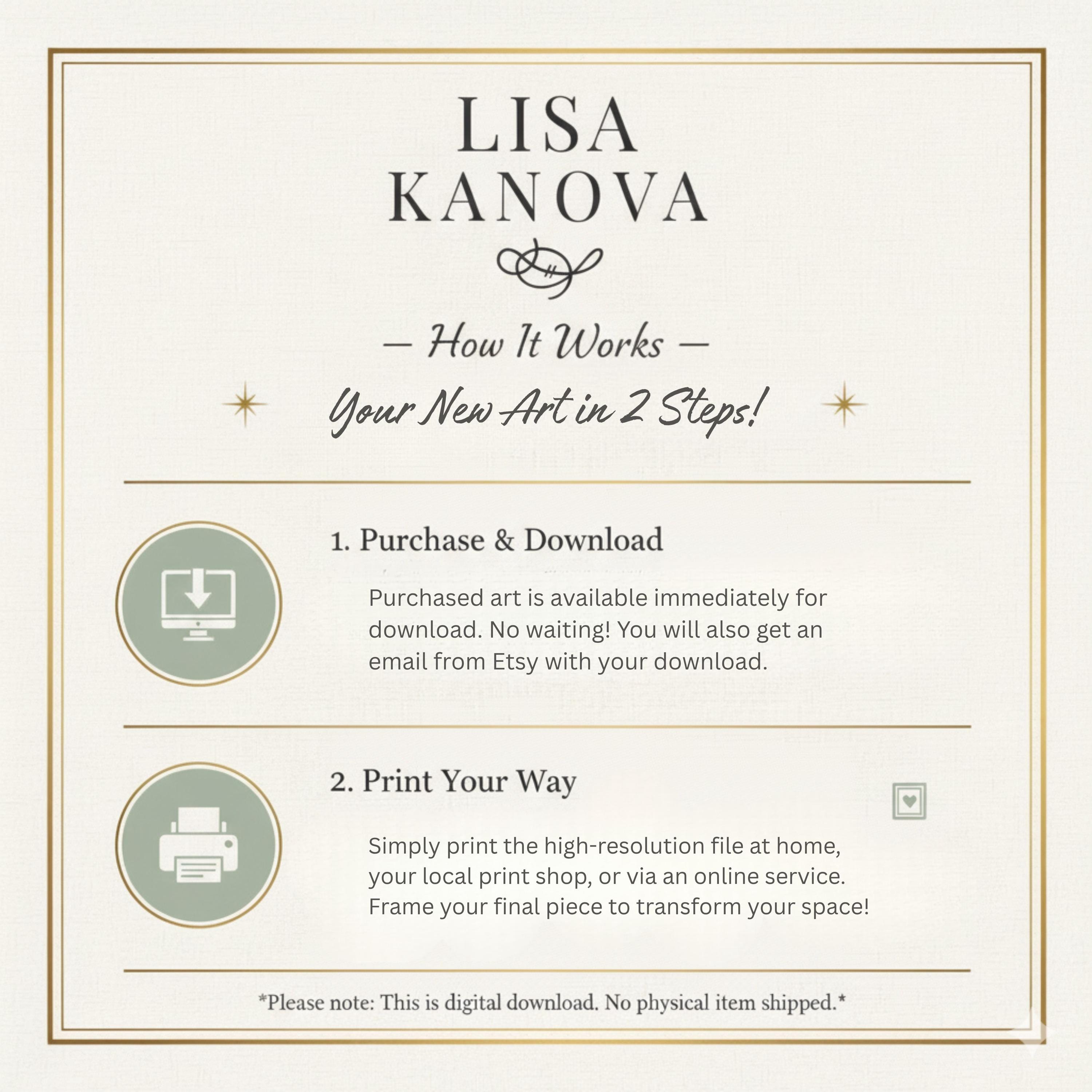 LISA
KANOVA

— How It Works —

Your New Art in 2 Steps!

1. Purchase & Download

Purchased art is available immediately for download. No waiting! You will also get an email from Etsy with your download.

2. Print Your Way

Simply print the high-resolution file at home, your local print shop, or via an online service. Frame your final piece to transform your space!

*Please note: This is digital download. No physical item shipped.*