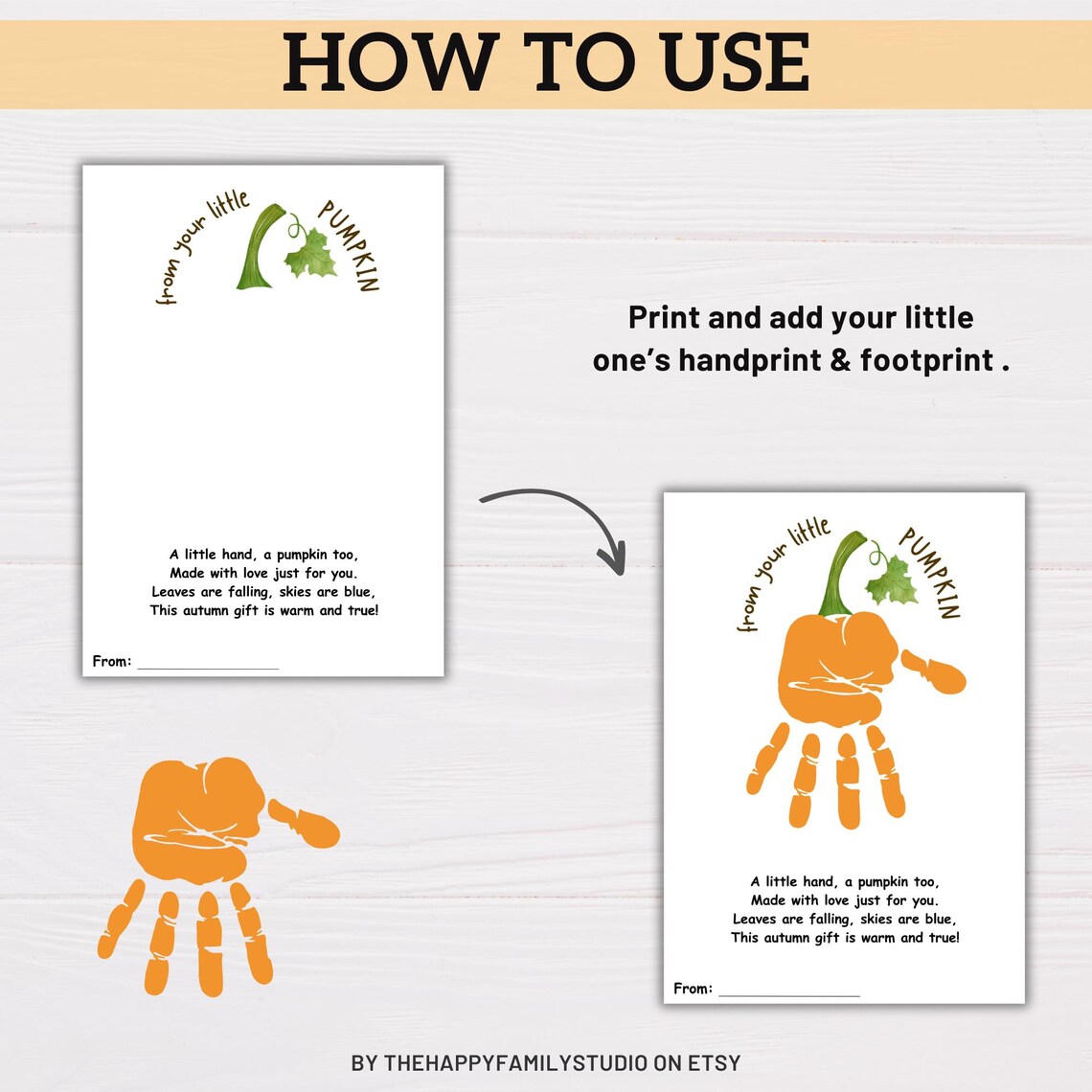 HOW TO USE

from your little PUMPKIN

A little hand, a pumpkin too,
Made with love just for you.
Leaves are falling, skies are blue,
This autumn gift is warm and true!

From: ________________

Print and add your little one's handprint & footprint .

from your little PUMPKIN

A little hand, a pumpkin too,
Made with love just for you.
Leaves are falling, skies are blue,
This autumn gift is warm and true!

From: ________________

BY THEHAPPYFAMILYSTUDIO ON ETSY