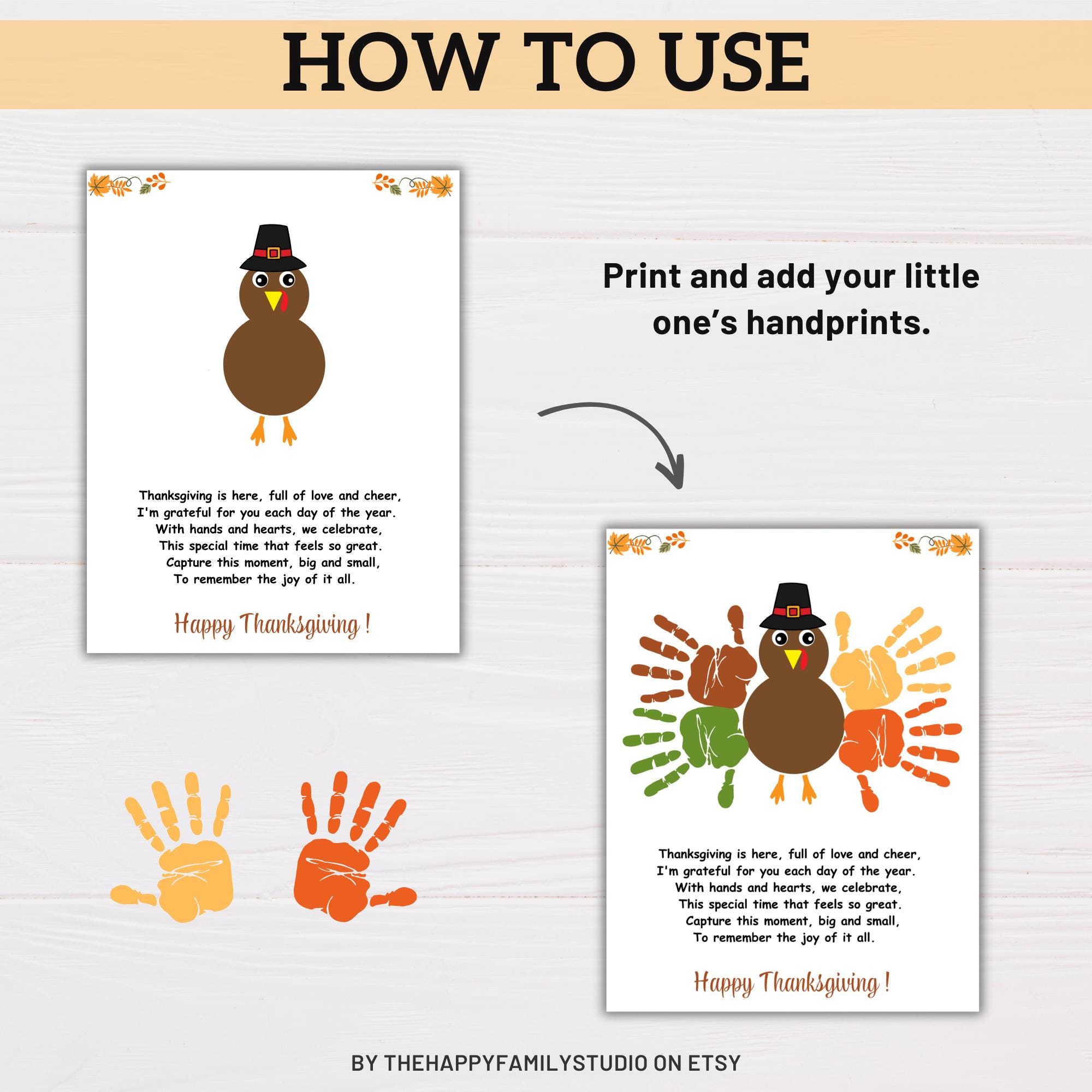 HOW TO USE

Thanksgiving is here, full of love and cheer,
I'm grateful for you each day of the year.
With hands and hearts, we celebrate,
This special time that feels so great.
Capture this moment, big and small,
To remember the joy of it all.

Happy Thanksgiving !

Print and add your little one's handprints.

Thanksgiving is here, full of love and cheer,
I'm grateful for you each day of the year.
With hands and hearts, we celebrate,
This special time that feels so great.
Capture this moment, big and small,
To remember the joy of it all.

Happy Thanksgiving !

BY THEHAPPYFAMILYSTUDIO ON ETSY